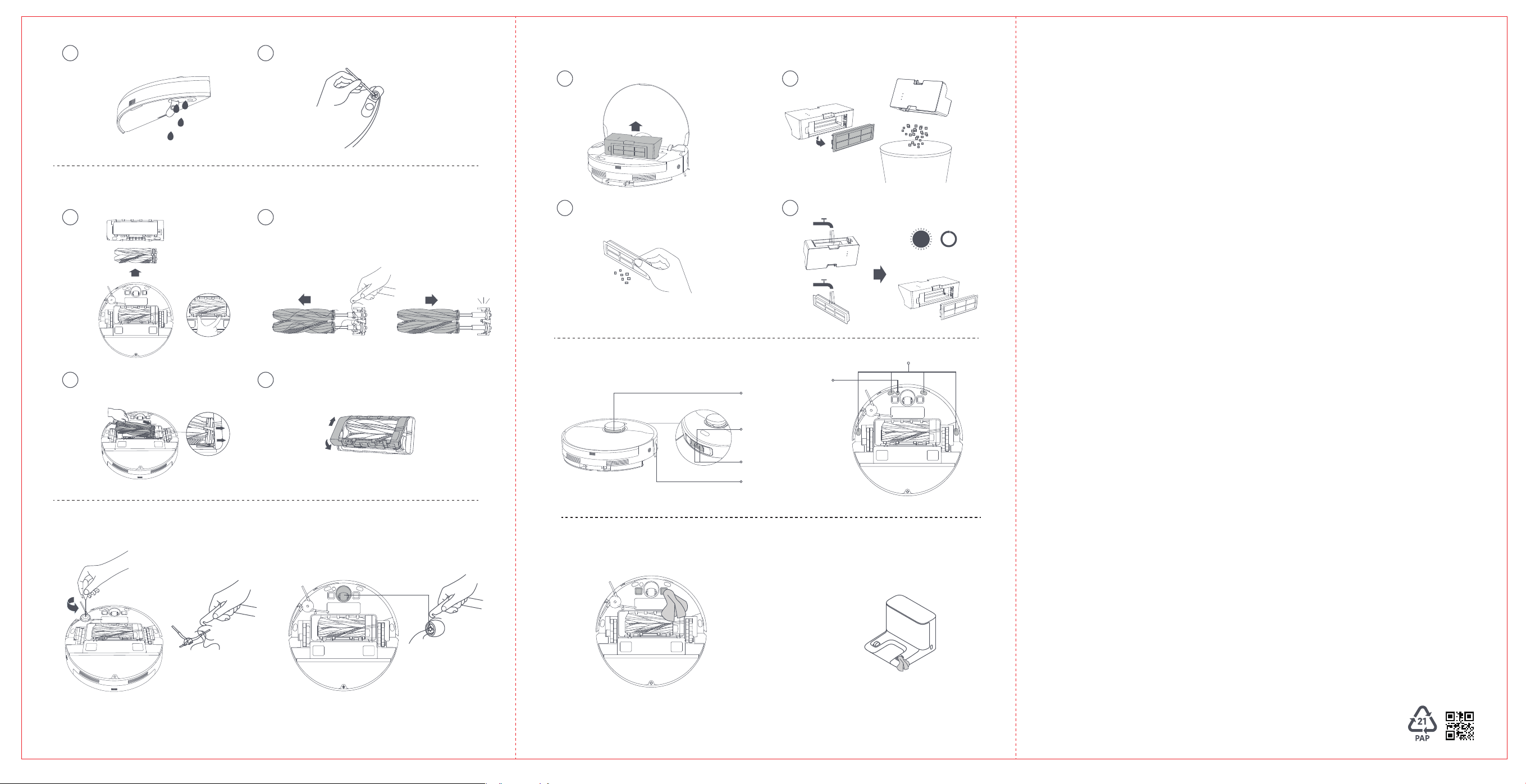 21
PAP