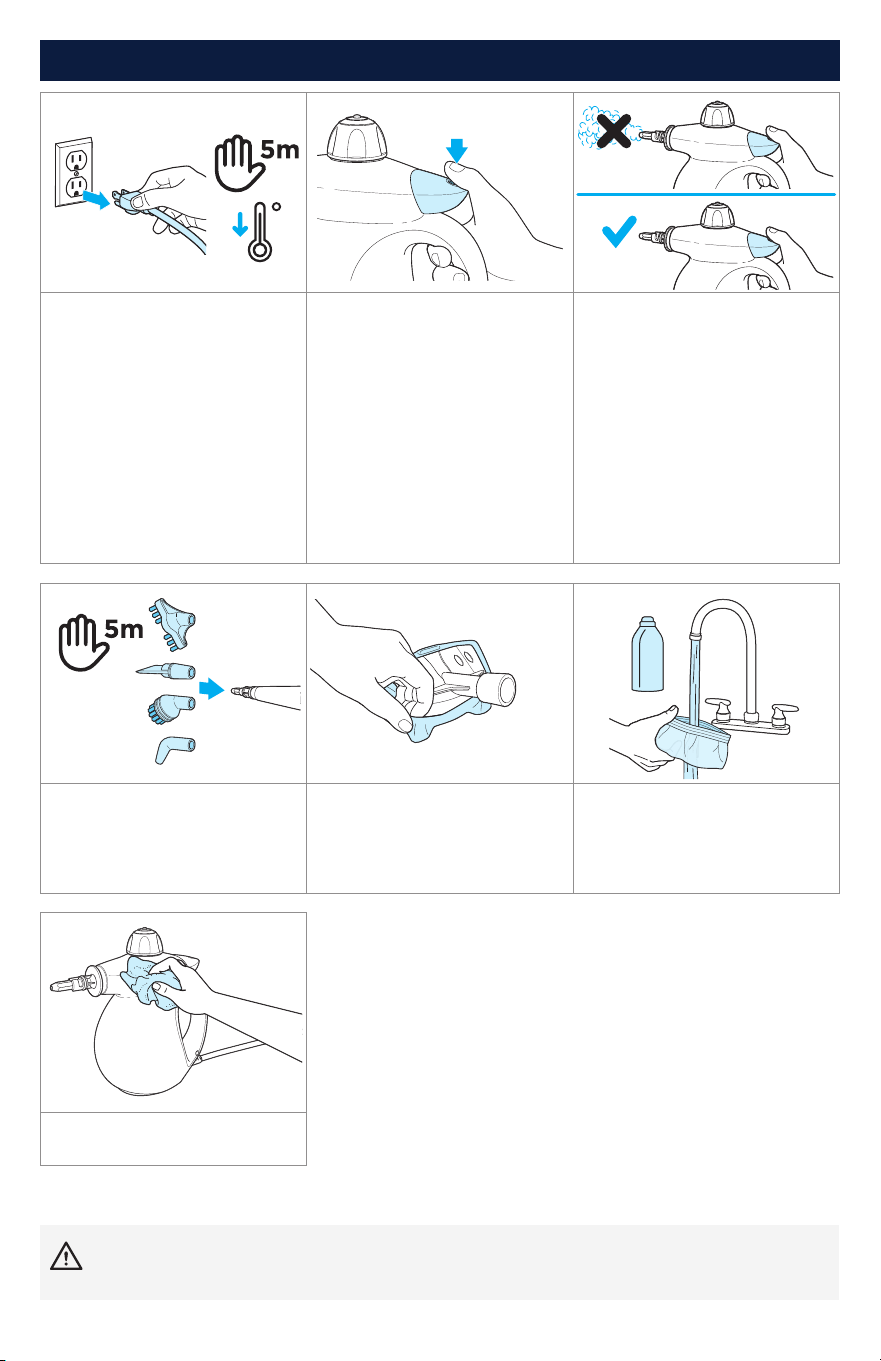 5m

5m