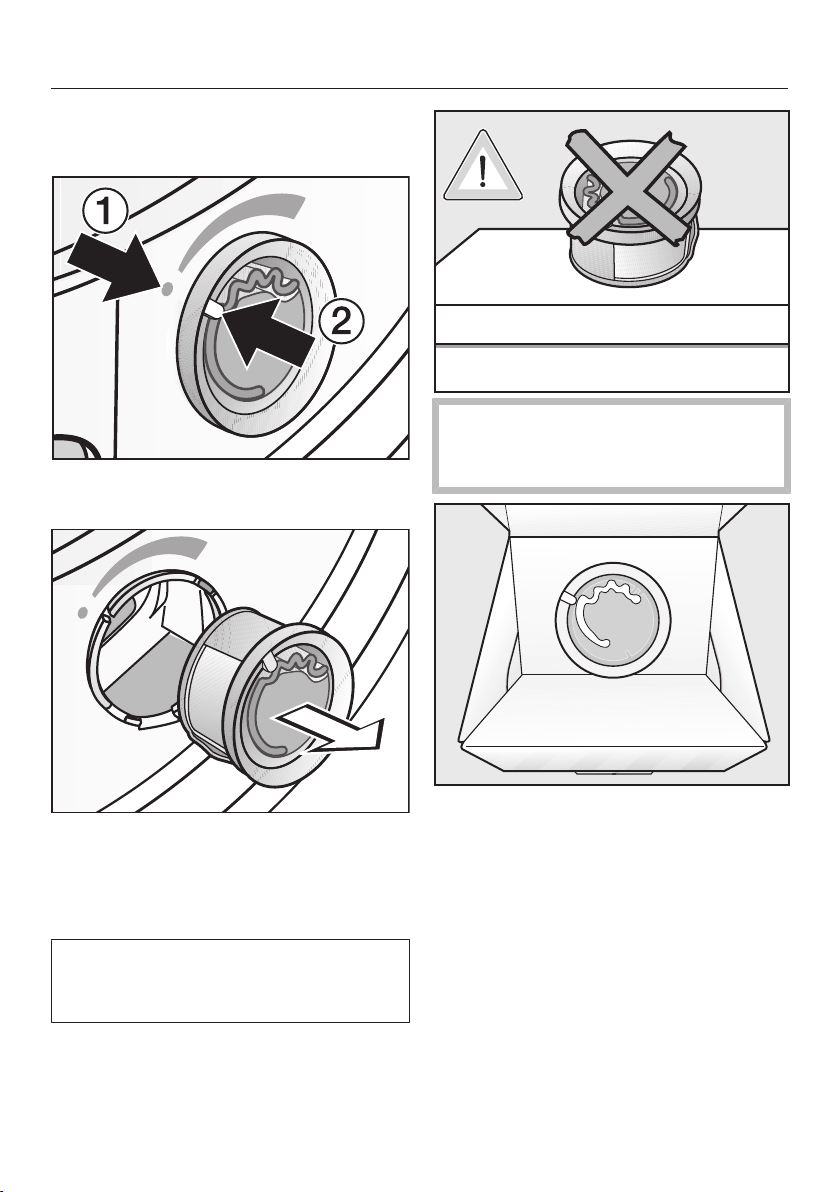 1

2