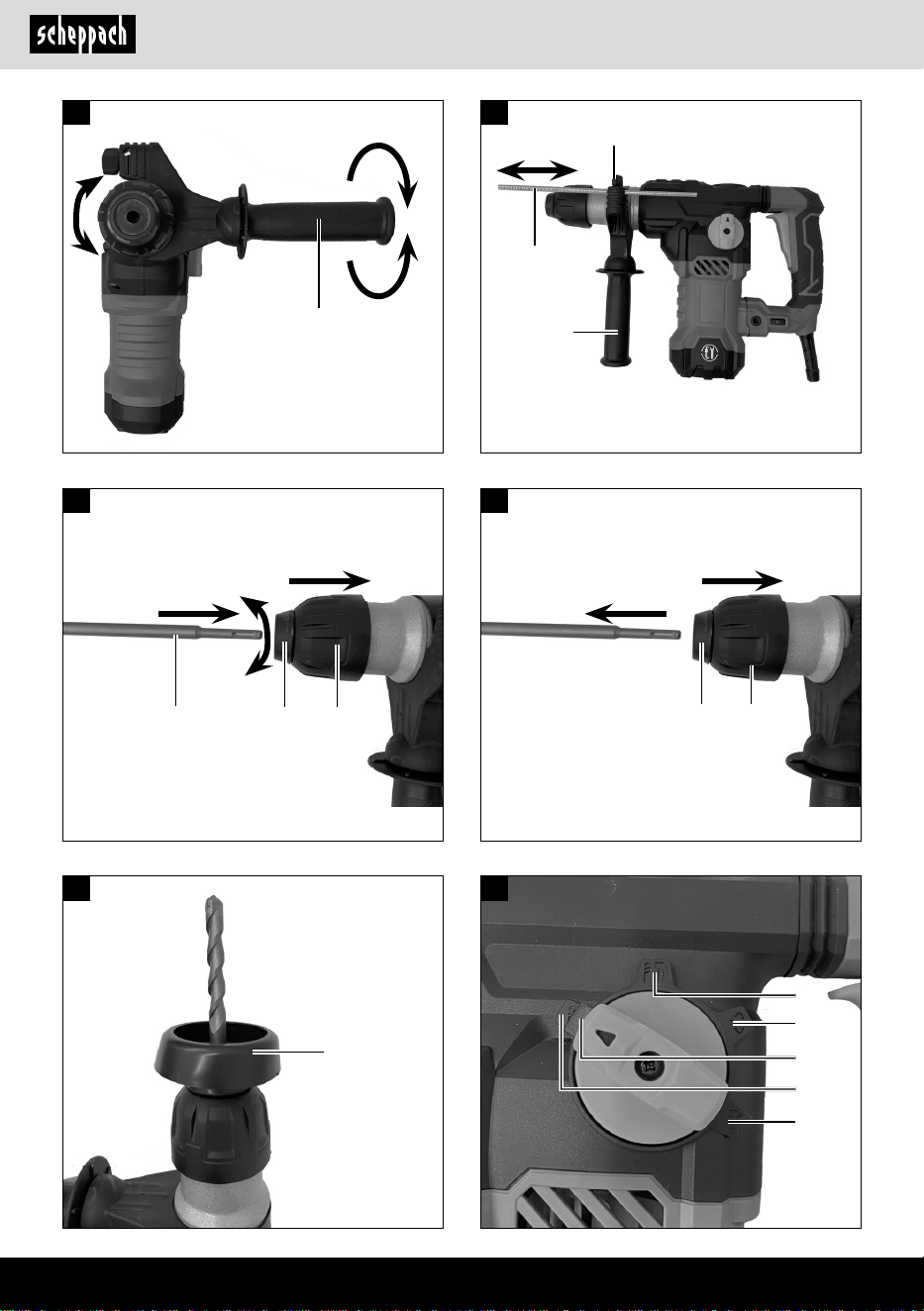 scheppach