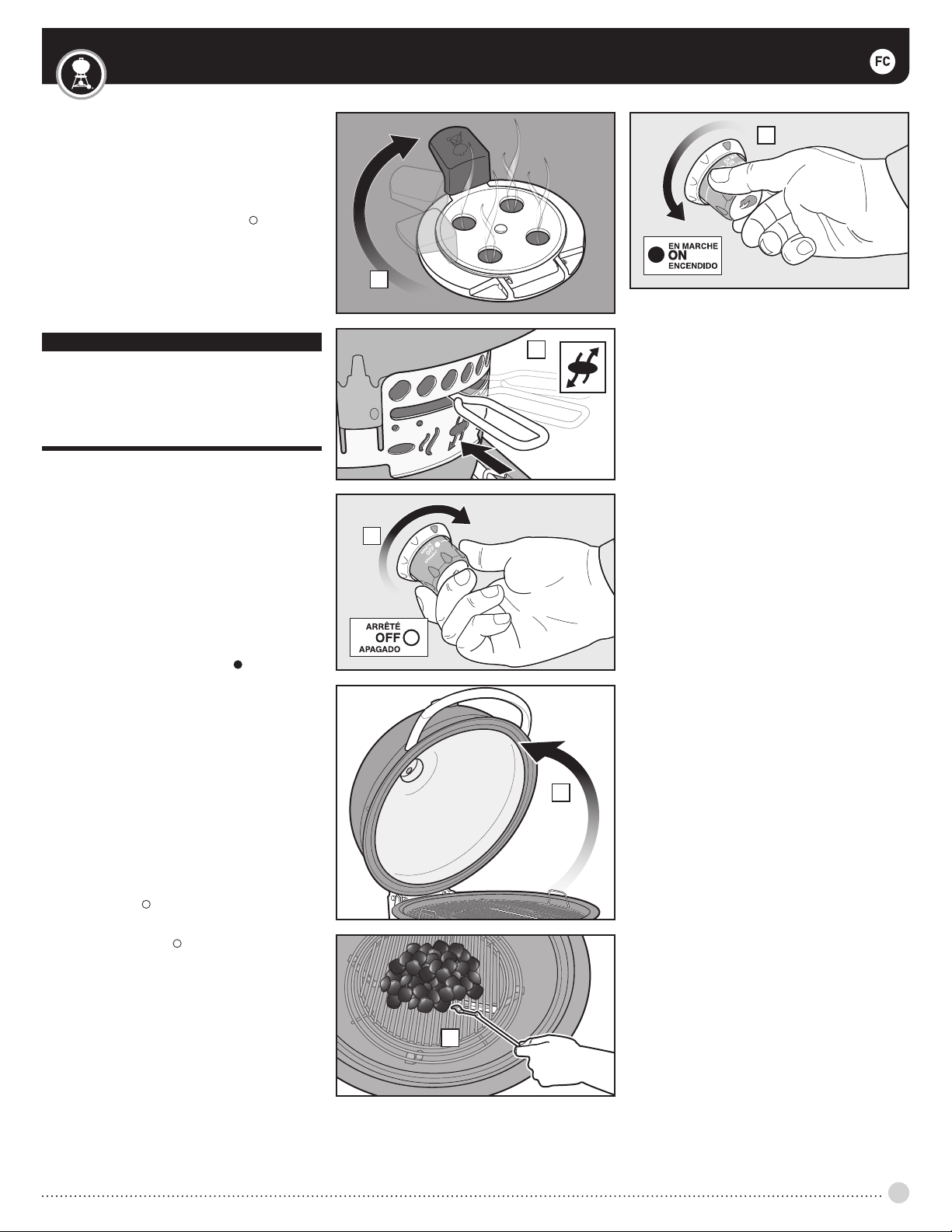 FC

EN MARCHE
ON
ENCENDIDO

ARRÊTÉ
OFF
APAGADO