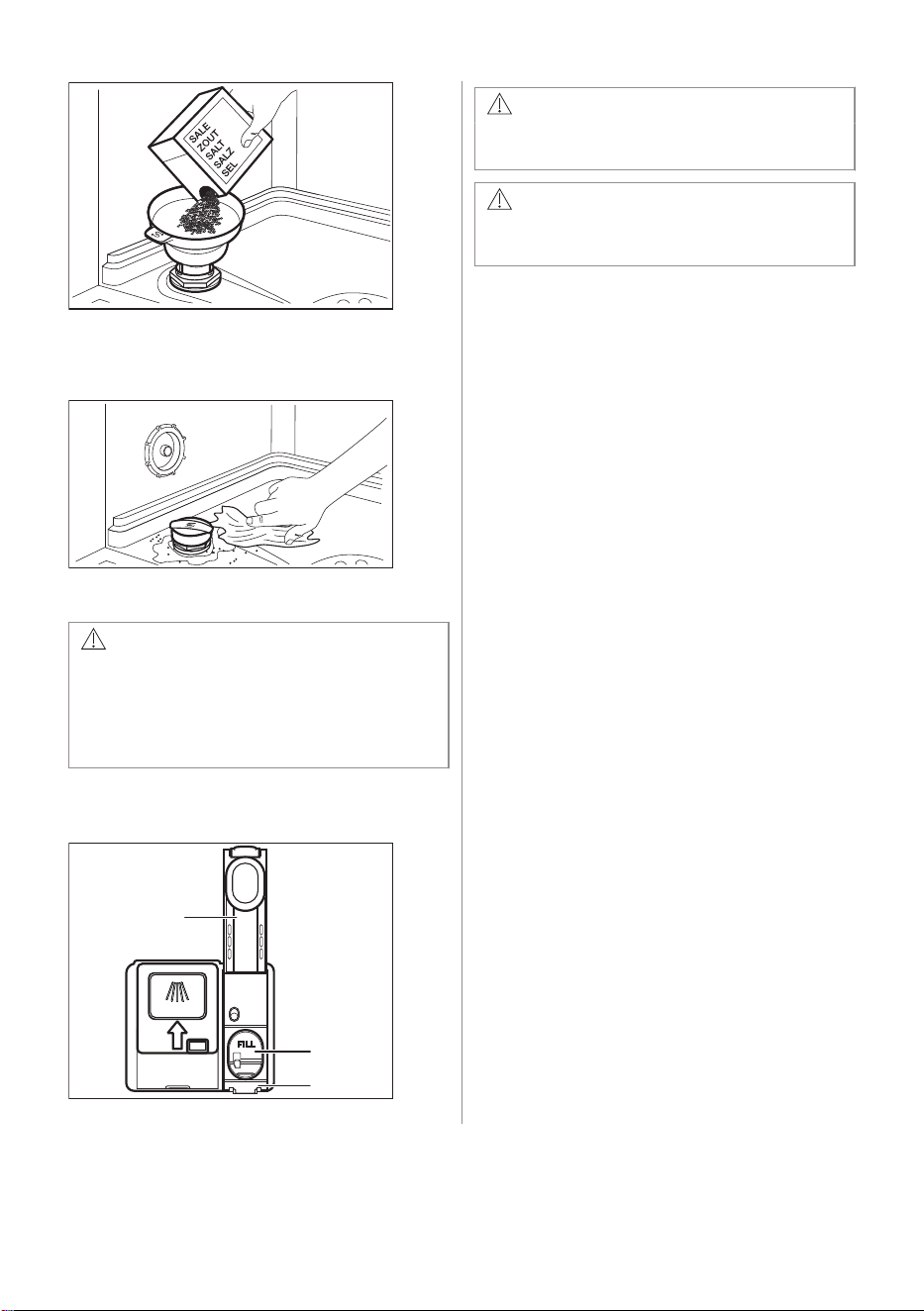 SALE
ZOUT
SALT
SALZ
SEL

FILL