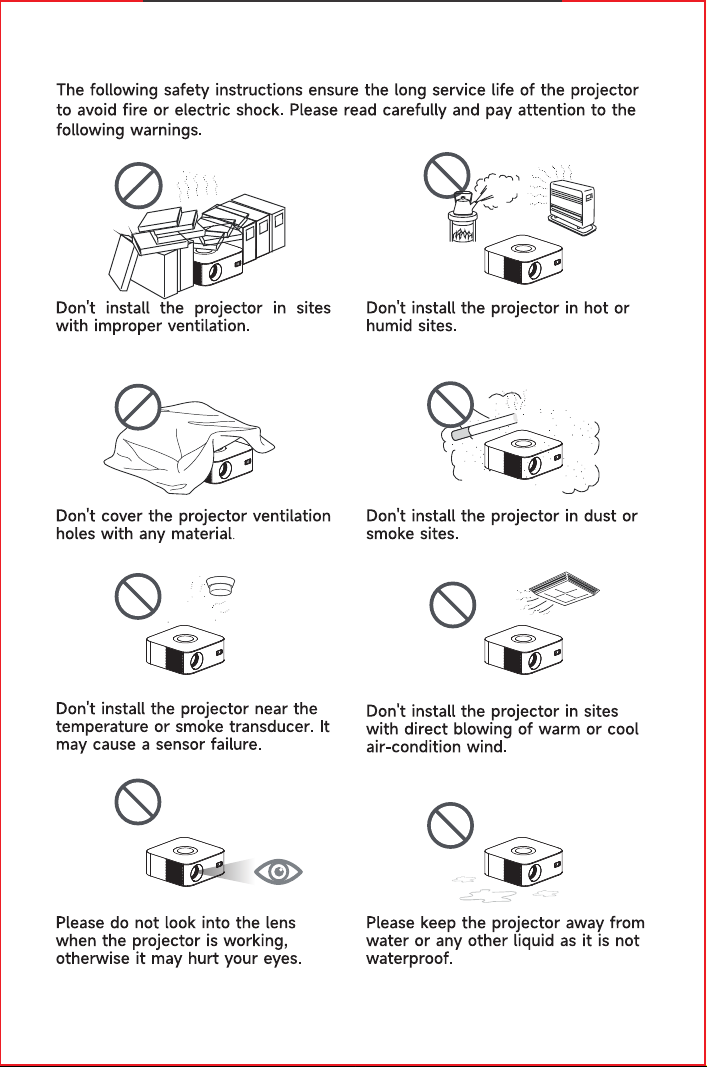 The following safety instructions ensure the long service life of the projector to avoid fire or electric shock. Please read carefully and pay attention to the following warnings.

Don't install the projector in sites with improper ventilation.

Don't install the projector in hot or humid sites.

Don't cover the projector ventilation holes with any material.

Don't install the projector in dust or smoke sites.

Don't install the projector near the temperature or smoke transducer. It may cause a sensor failure.

Don't install the projector in sites with direct blowing of warm or cool air-condition wind.

Please do not look into the lens when the projector is working, otherwise it may hurt your eyes.

Please keep the projector away from water or any other liquid as it is not waterproof.