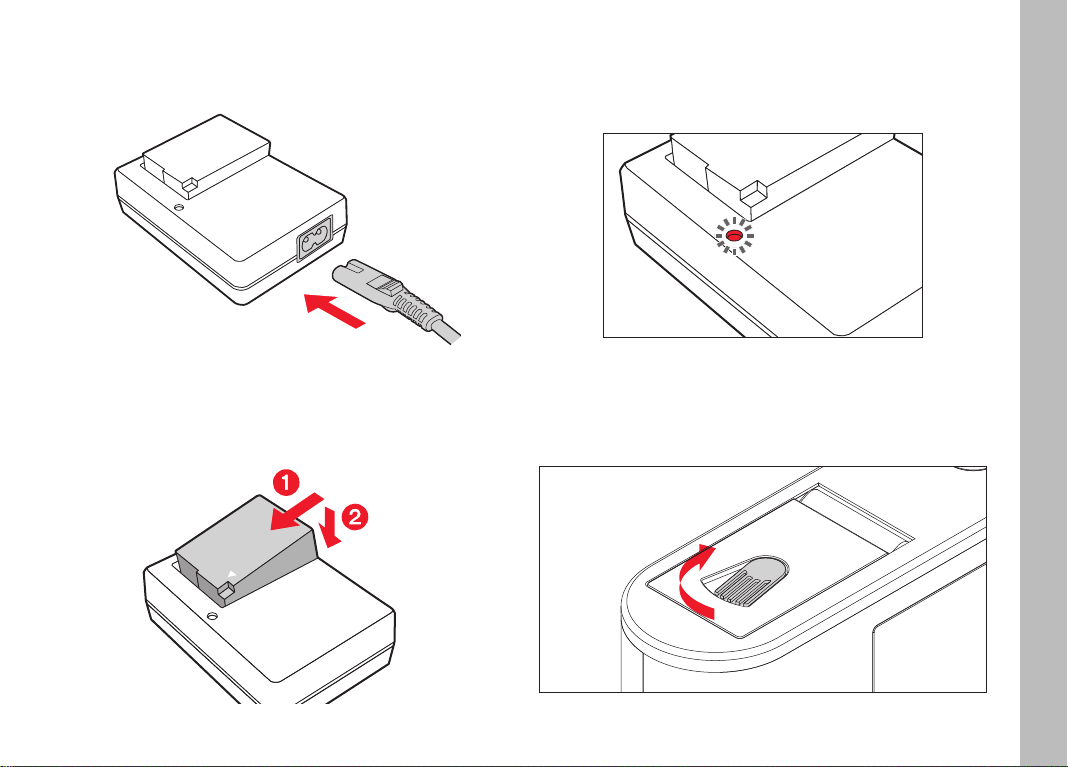 1
2