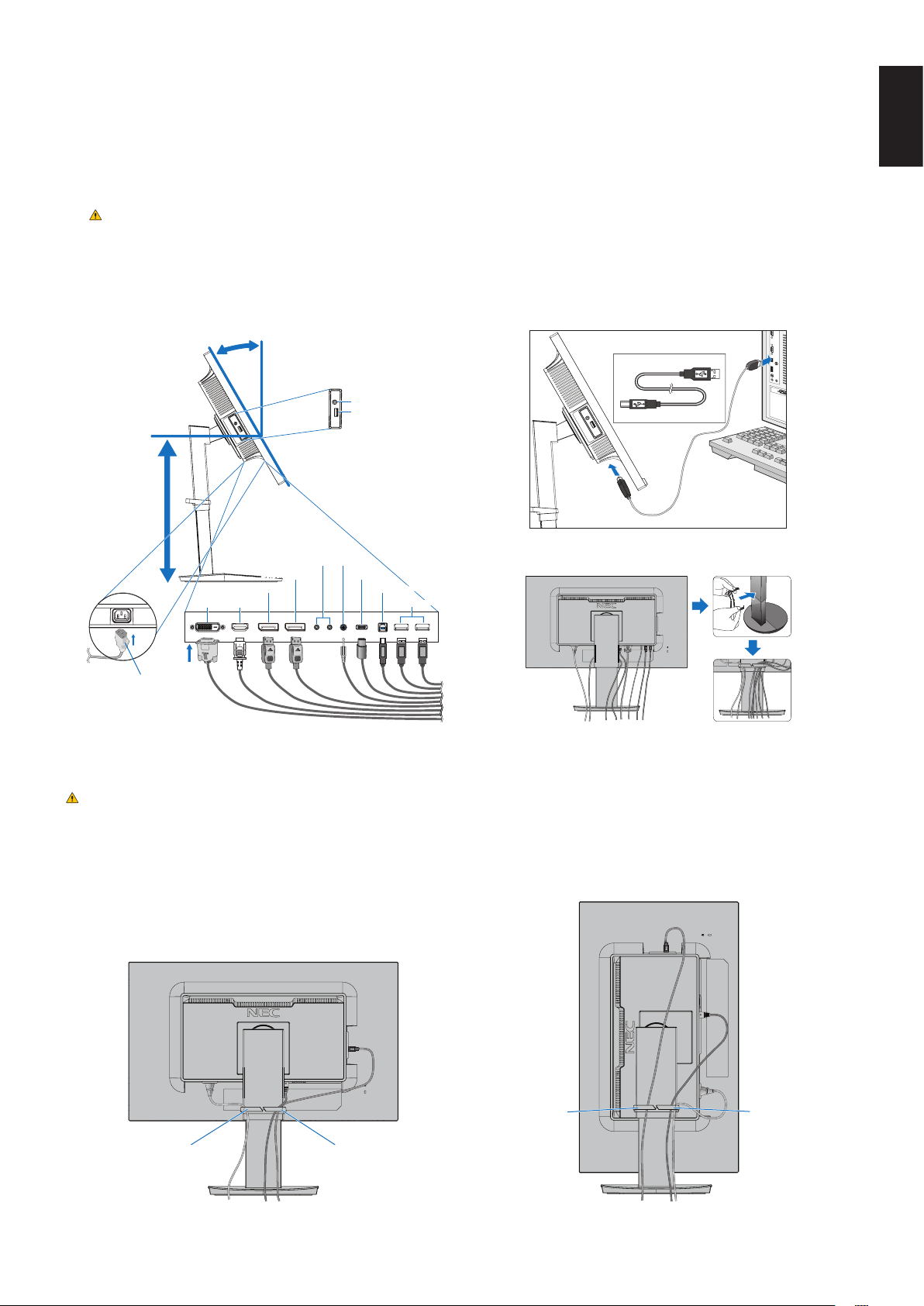 NEC

NEC

NEC