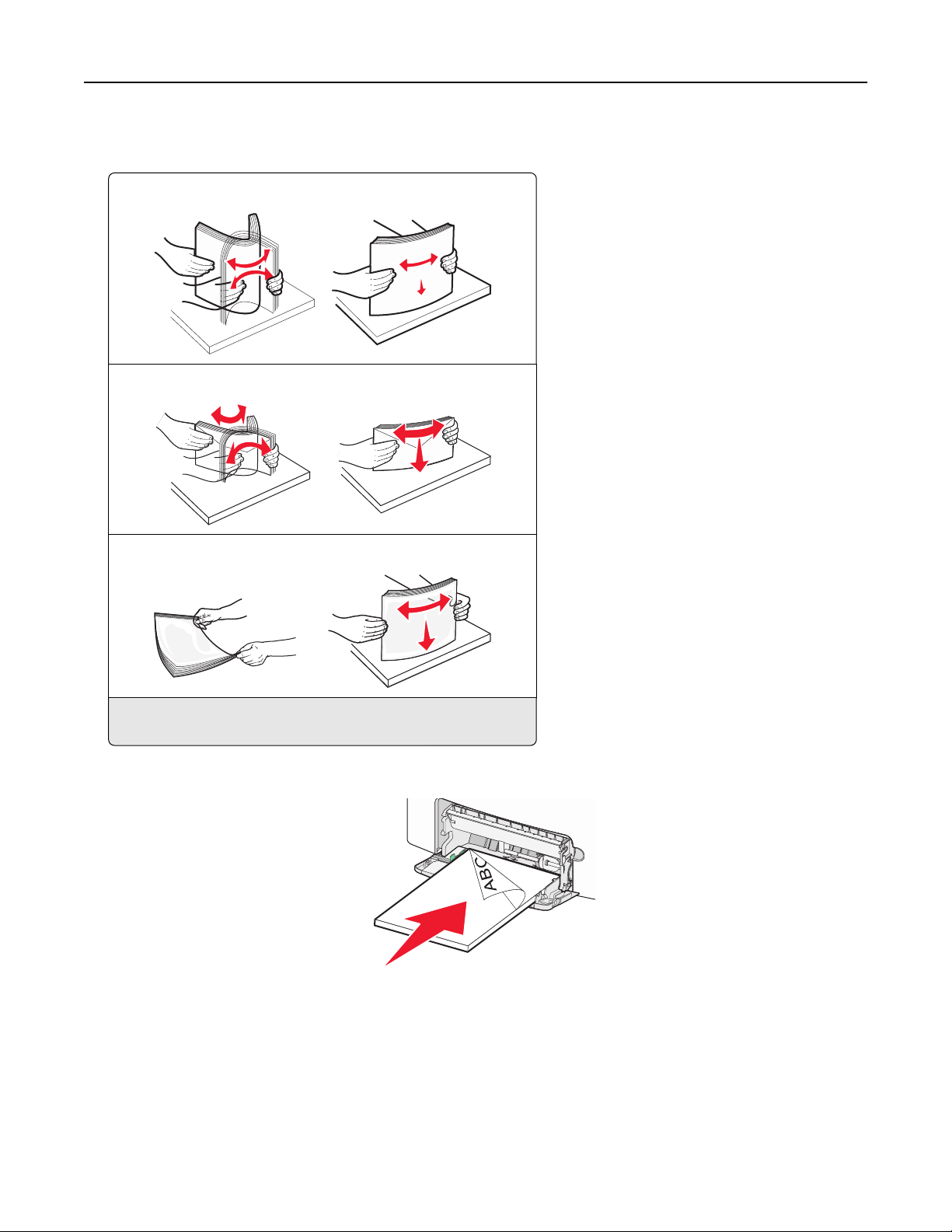 ABC