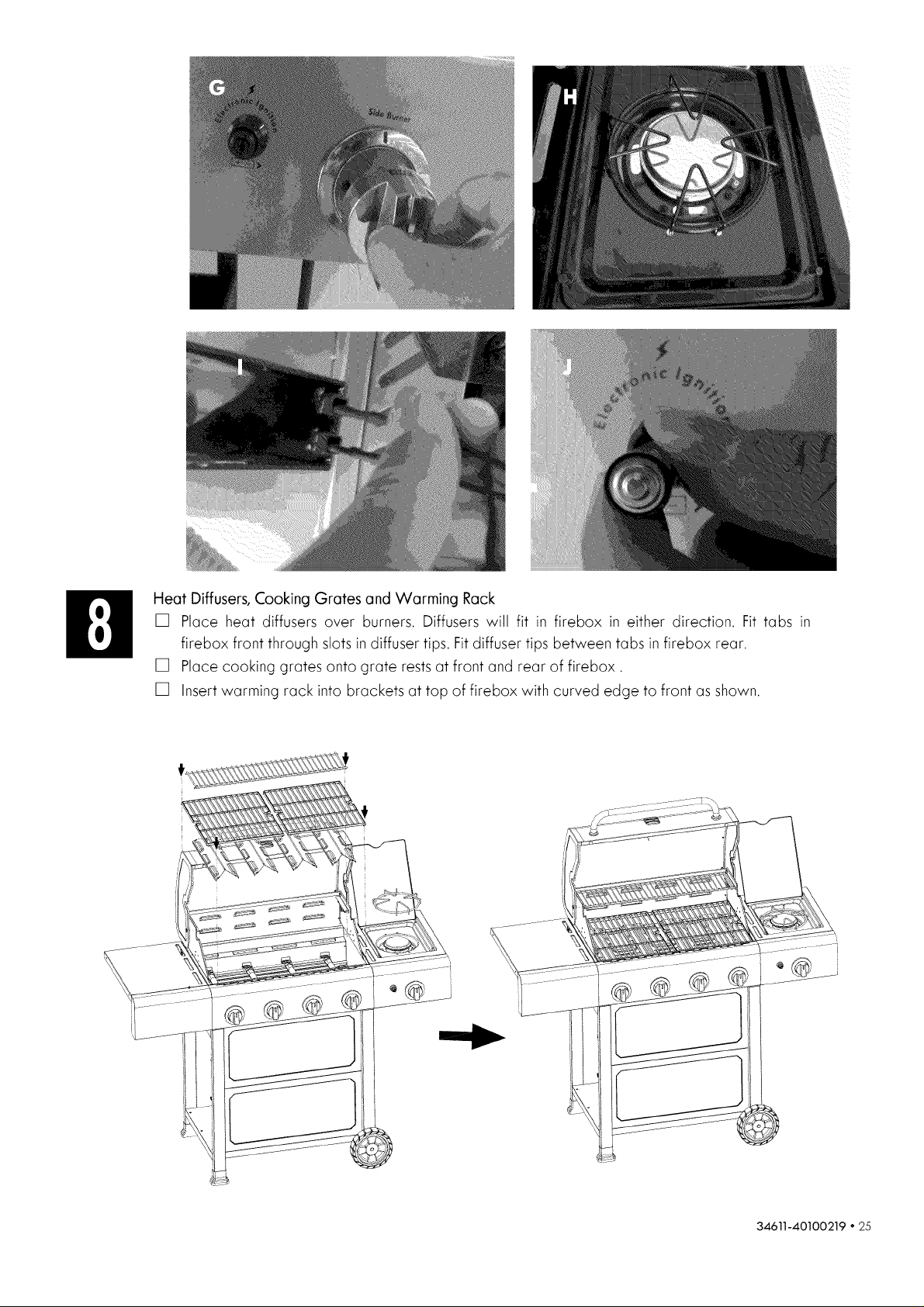 G

Electronic Ignition

Side Burner

H

I

J

Electronic Ignition

8

Heat Diffusers, Cooking Grates and Warming Rack

☐ Place heat diffusers over burners. Diffusers will fit in firebox in either direction. Fit tabs in firebox front through slots in diffuser tips. Fit diffuser tips between tabs in firebox rear.

☐ Place cooking grates onto grate rests at front and rear of firebox .

☐ Insert warming rack into brackets at top of firebox with curved edge to front as shown.

34611-40100219 • 25