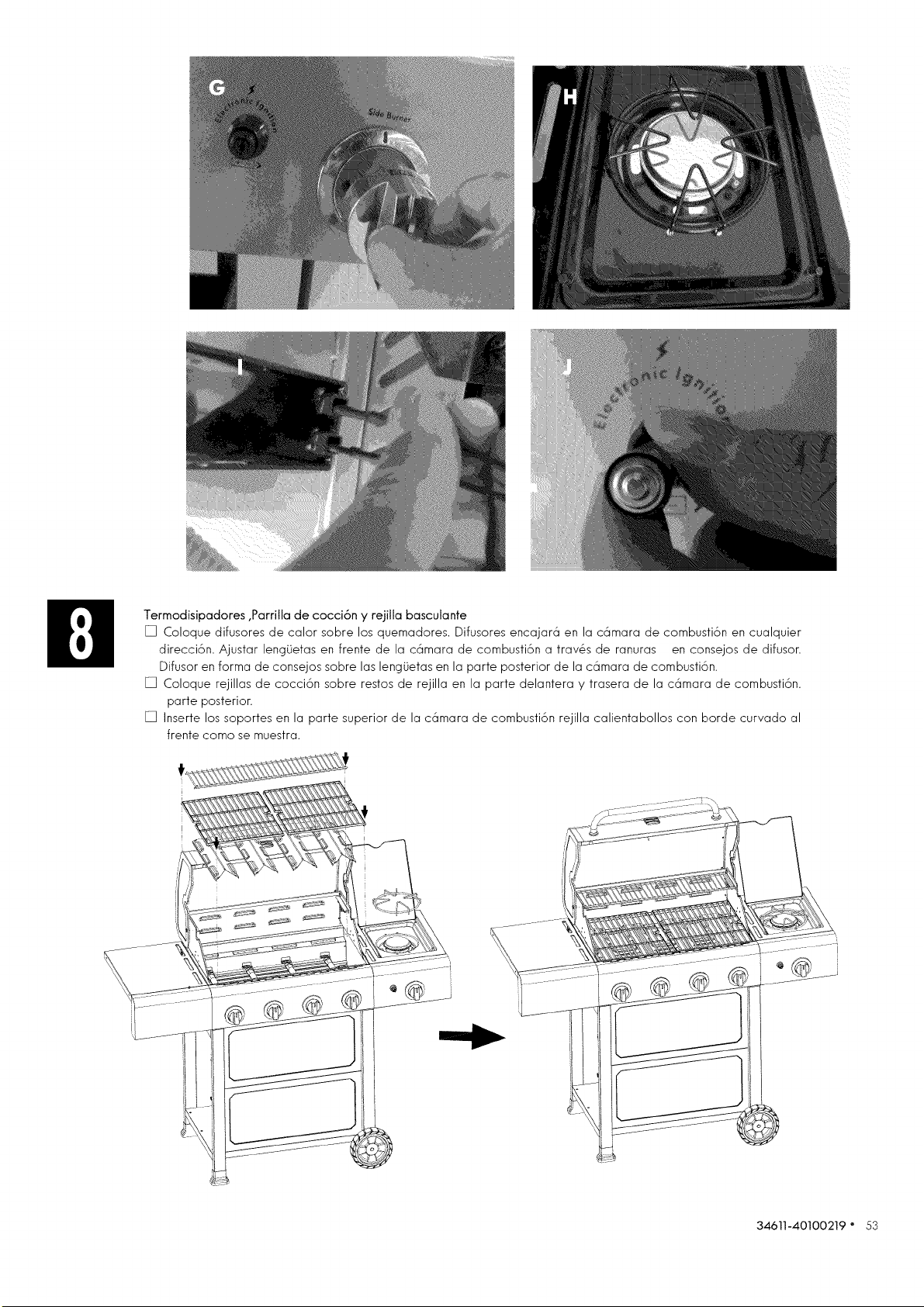 G

Electronic Ignition

Side Burner

H

I

J

Electronic Ignition

8

Termodisipadores ,Parrilla de cocción y rejilla basculante

☐ Coloque difusores de calor sobre los quemadores. Difusores encajará en la cámara de combustión en cualquier dirección. Ajustar lengüetas en frente de la cámara de combustión a través de ranuras en consejos de difusor. Difusor en forma de consejos sobre las lengüetas en la parte posterior de la cámara de combustión.

☐ Coloque rejillas de cocción sobre restos de rejilla en la parte delantera y trasera de la cámara de combustión. parte posterior.

☐ Inserte los soportes en la parte superior de la cámara de combustión rejilla calientabollos con borde curvado al frente como se muestra.

34611-40100219 • 53