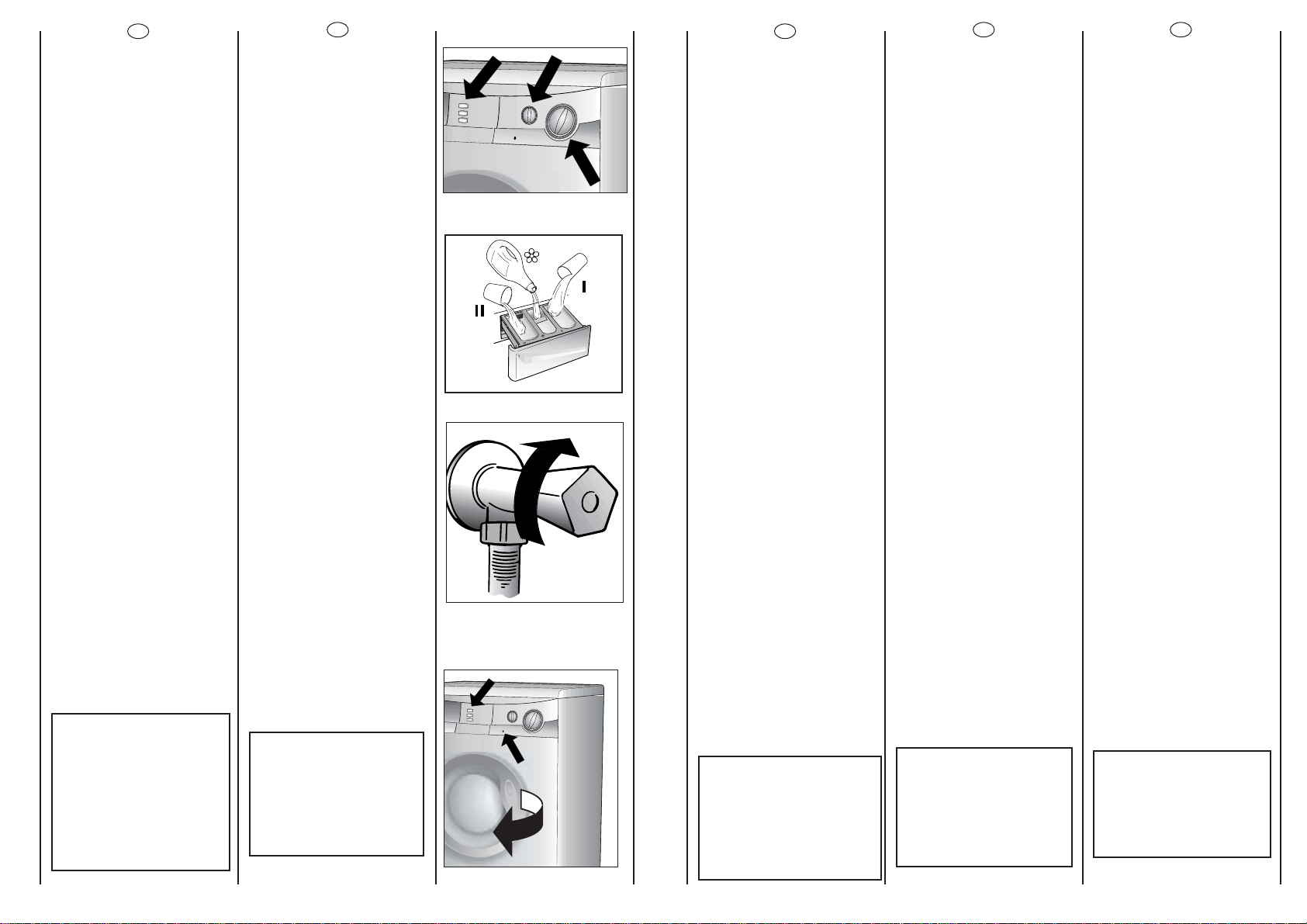 II

I