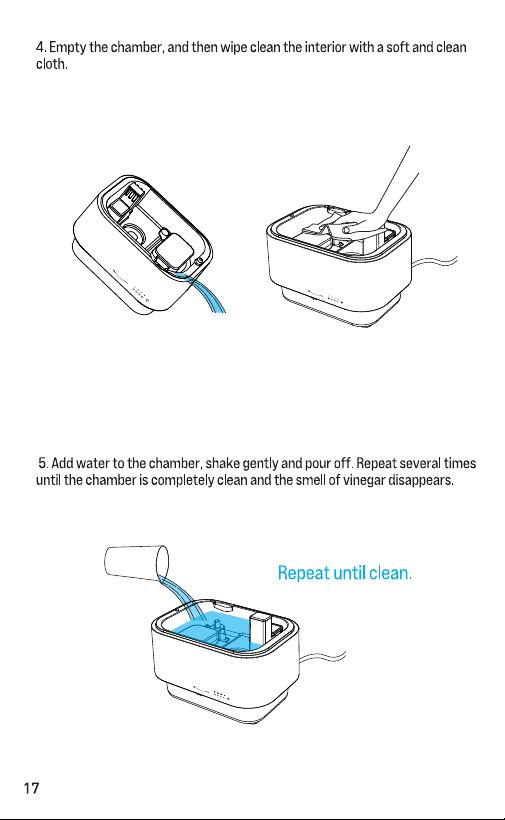 4. Empty the chamber, and then wipe clean the interior with a soft and clean cloth.

5. Add water to the chamber, shake gently and pour off. Repeat several times until the chamber is completely clean and the smell of vinegar disappears.

Repeat until clean.

17