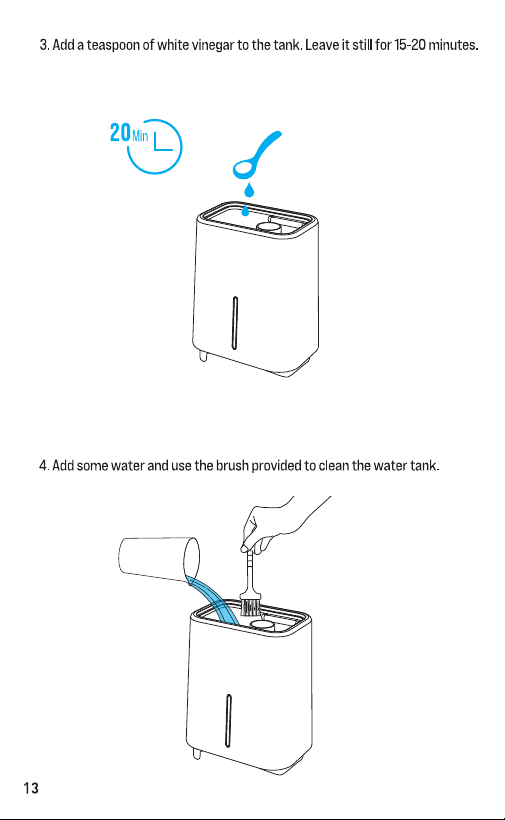 3. Add a teaspoon of white vinegar to the tank. Leave it still for 15-20 minutes.

20 Min

4. Add some water and use the brush provided to clean the water tank.

13