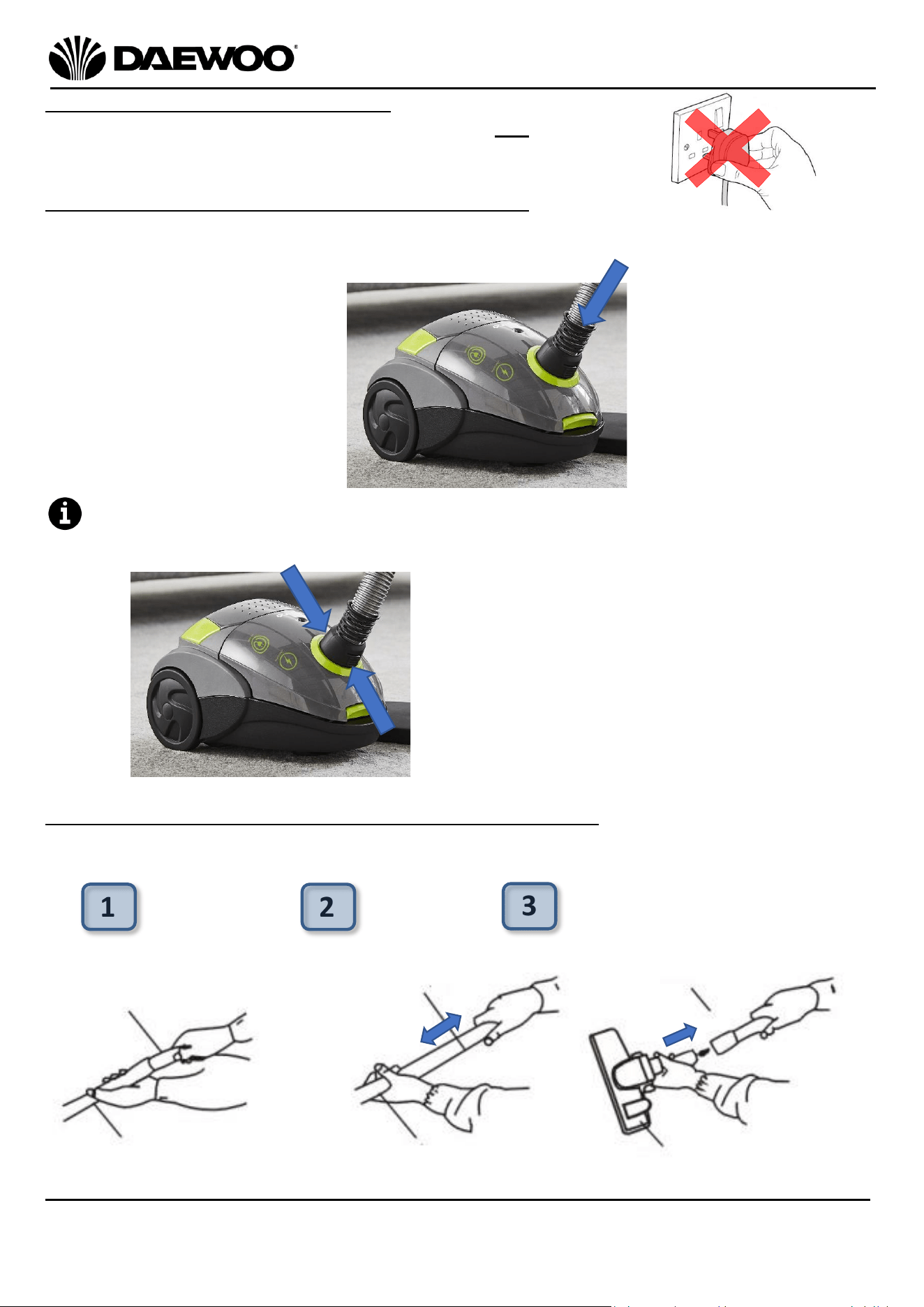 DAEWOO®

1

2

3