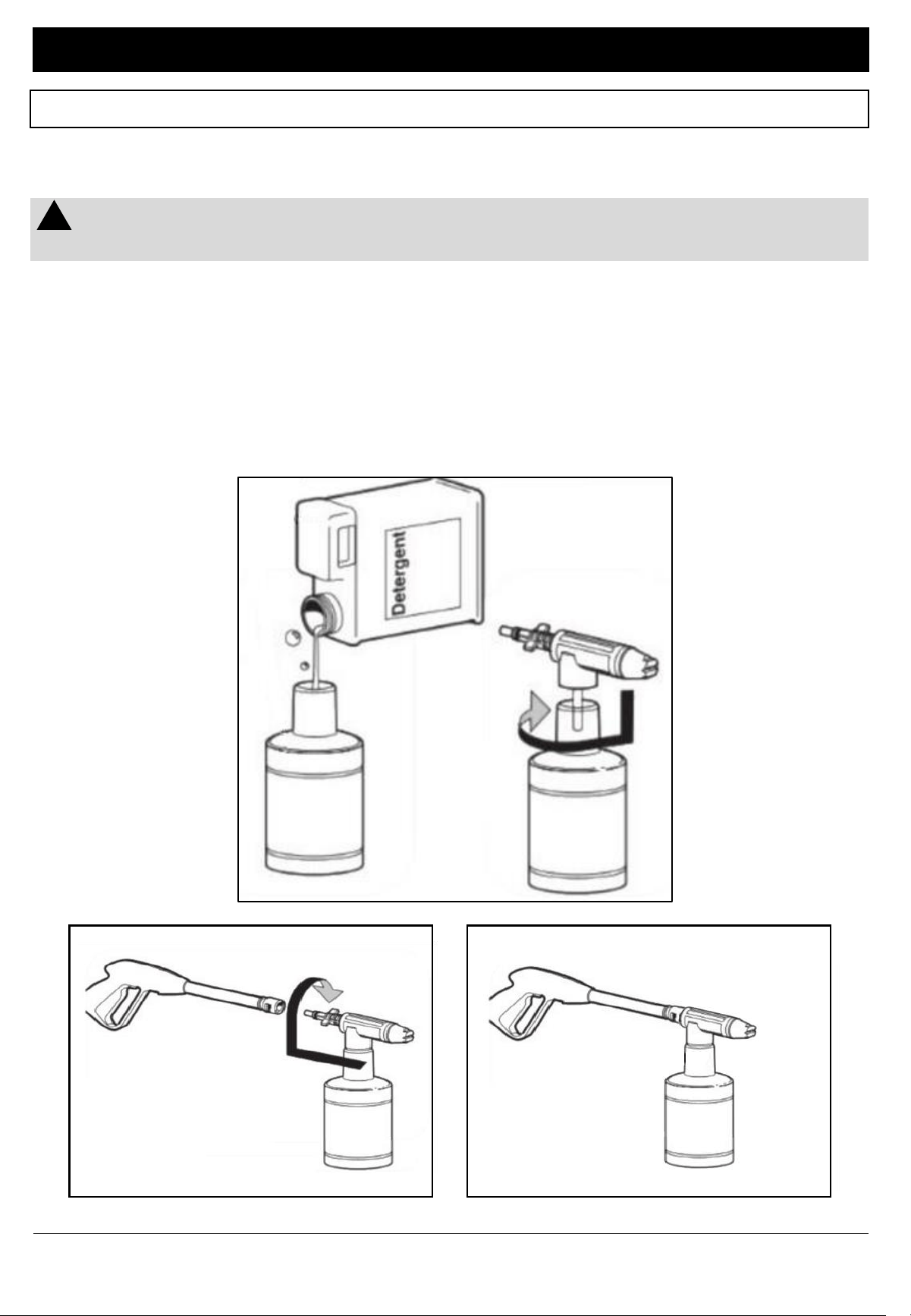 Detergent