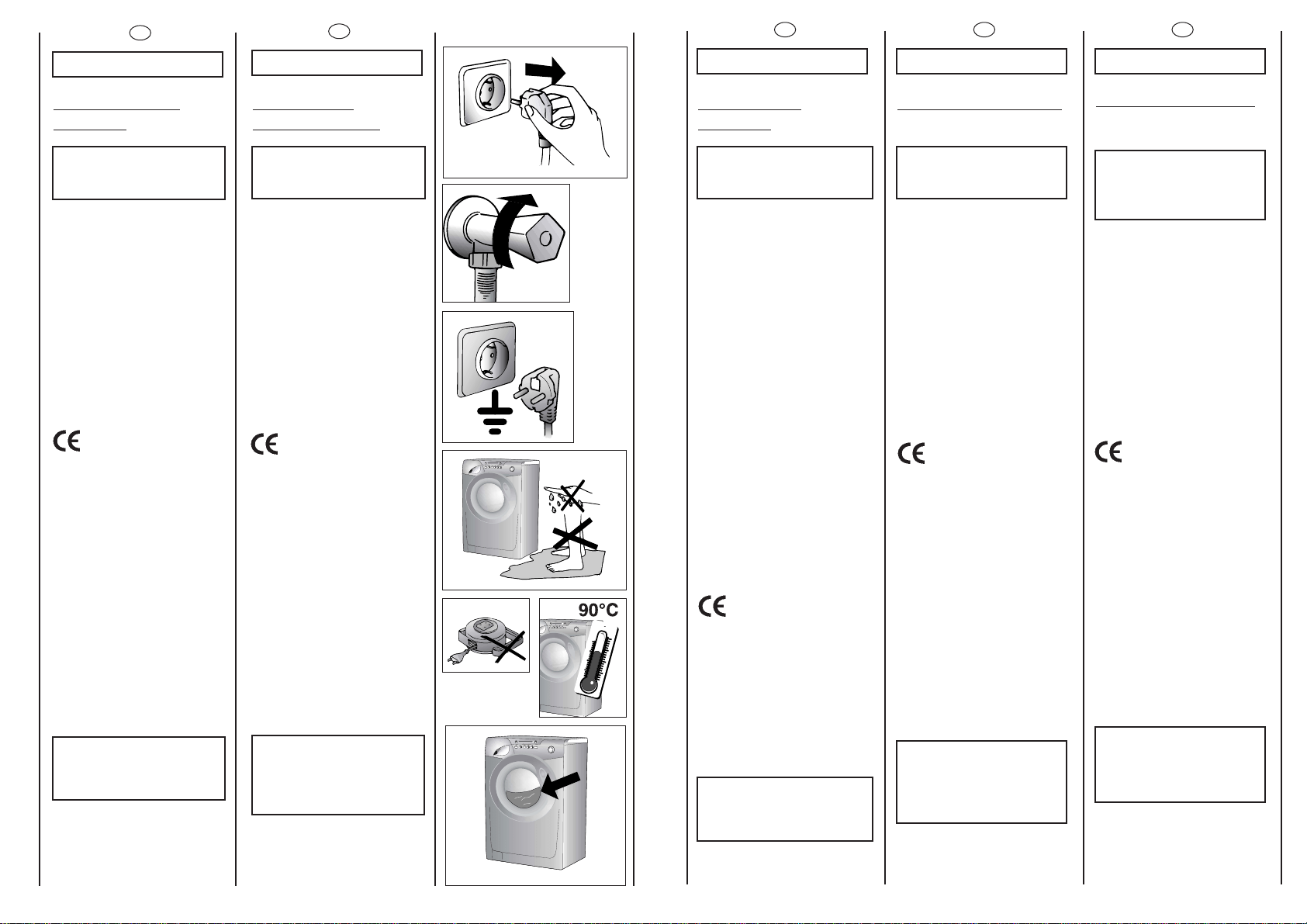 90°C