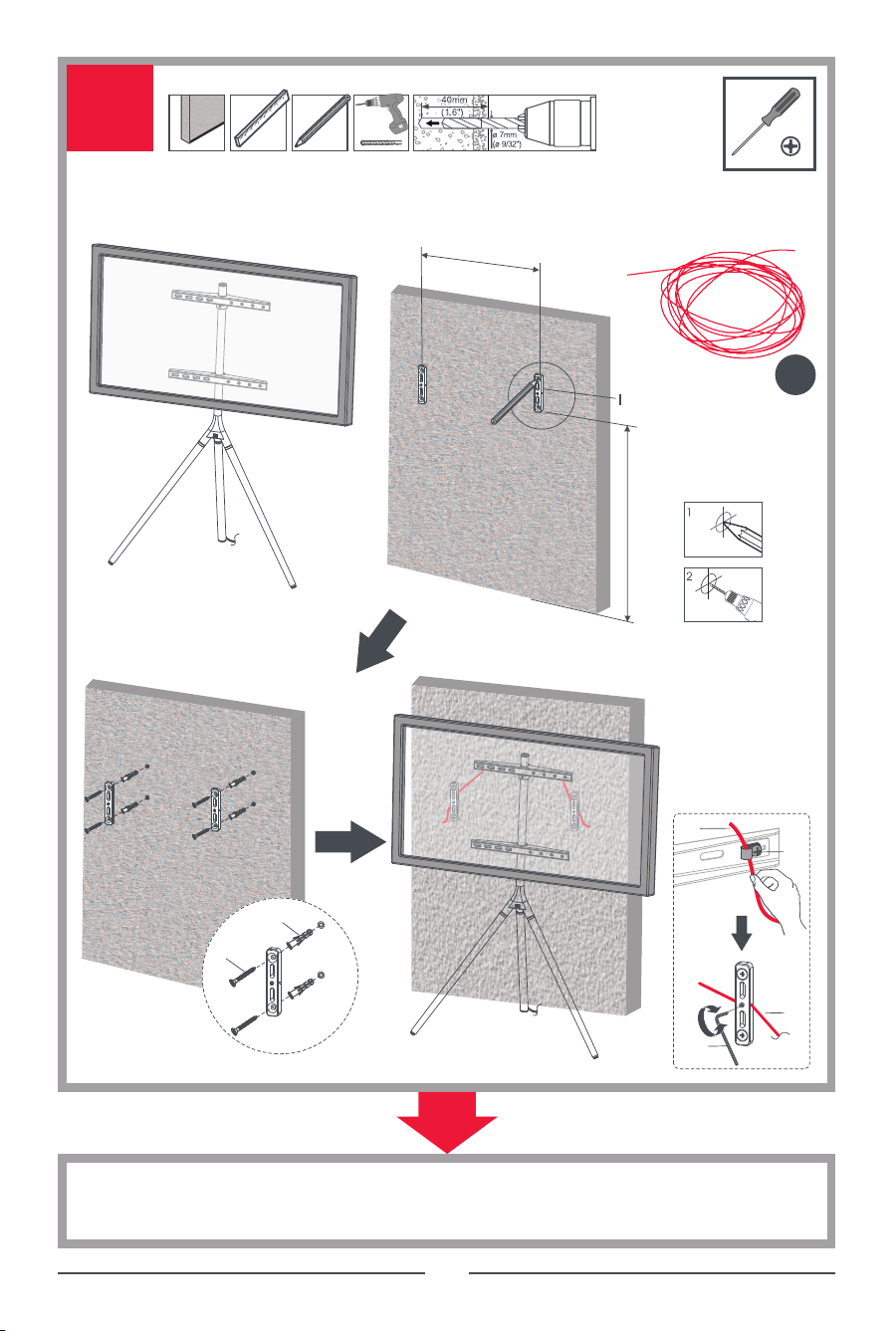 40mm
(1.6")
ø 7mm
(ø 9/32")

I

1

2