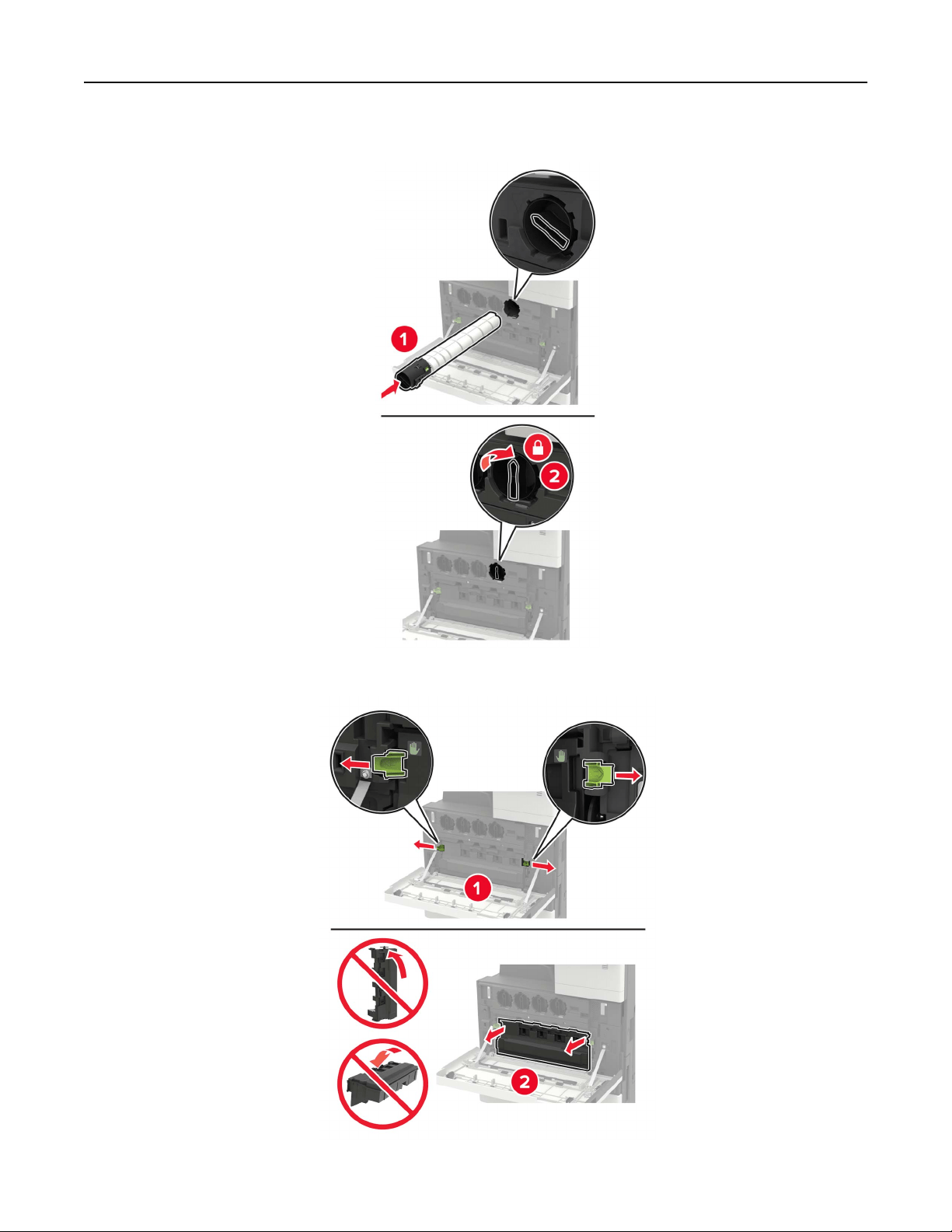 1

2

1

2