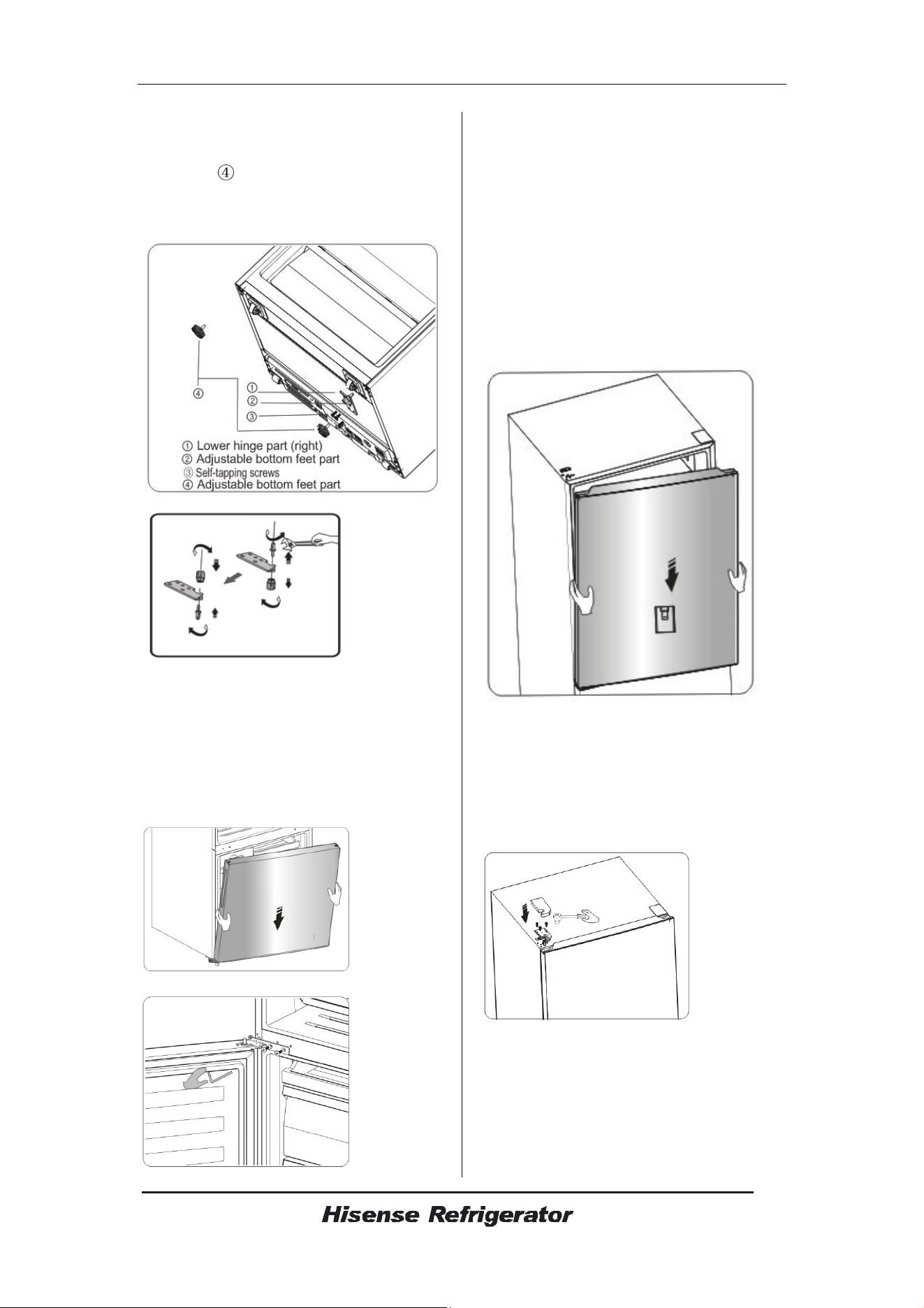 ④

①
②
③
④
① Lower hinge part (right)
② Adjustable bottom feet part
③ Self-tapping screws
④ Adjustable bottom feet part

Hisense Refrigerator