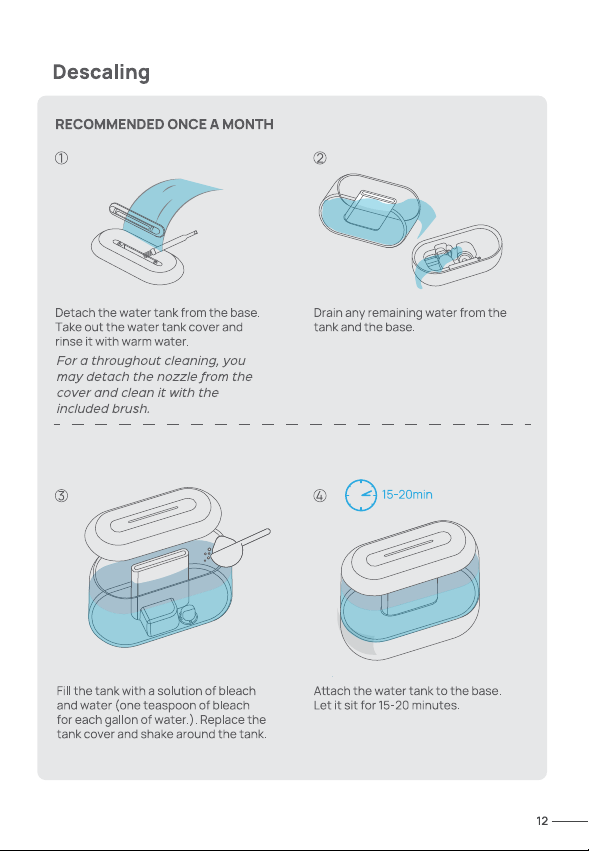 Descaling

RECOMMENDED ONCE A MONTH

①

Detach the water tank from the base. Take out the water tank cover and rinse it with warm water.

For a throughout cleaning, you may detach the nozzle from the cover and clean it with the included brush.

②

Drain any remaining water from the tank and the base.

③

Fill the tank with a solution of bleach and water (one teaspoon of bleach for each gallon of water.). Replace the tank cover and shake around the tank.

④ 15-20min

Attach the water tank to the base. Let it sit for 15-20 minutes.

12