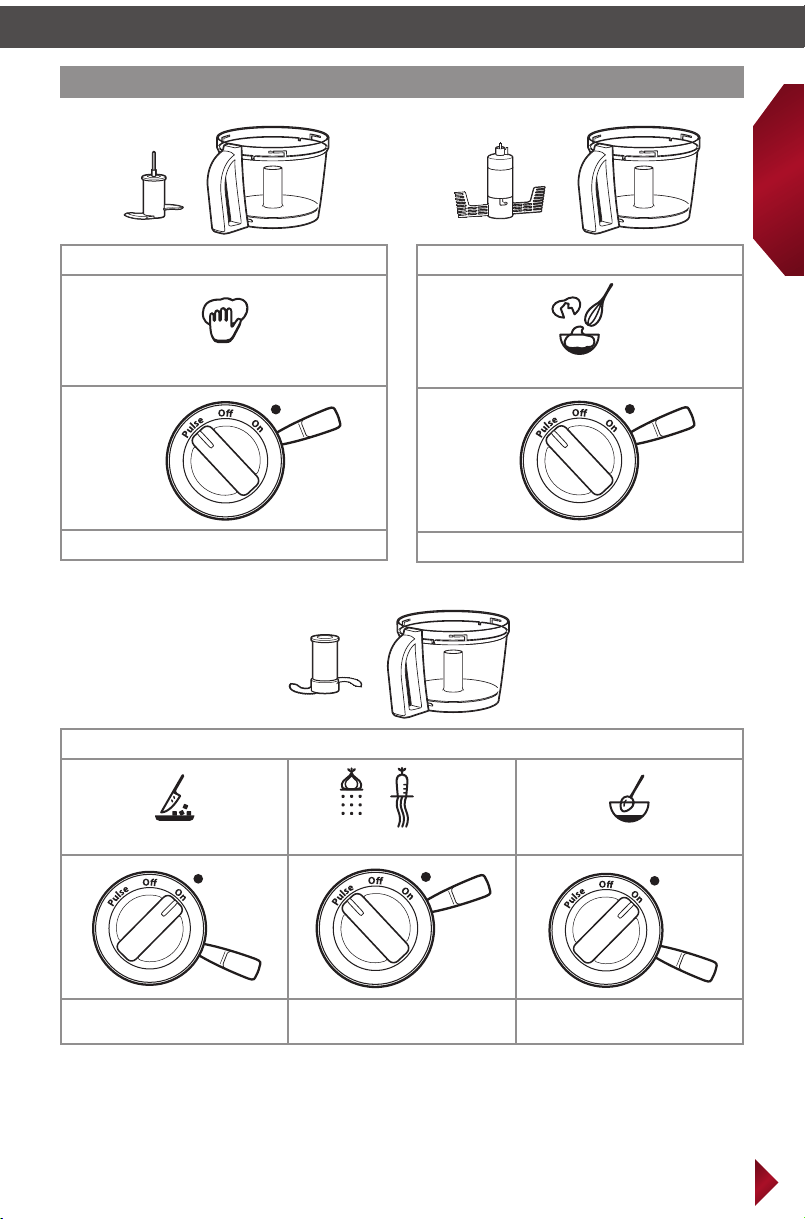 Pulse Off On

Pulse Off On

Pulse Off On

Pulse Off On

Pulse Off On