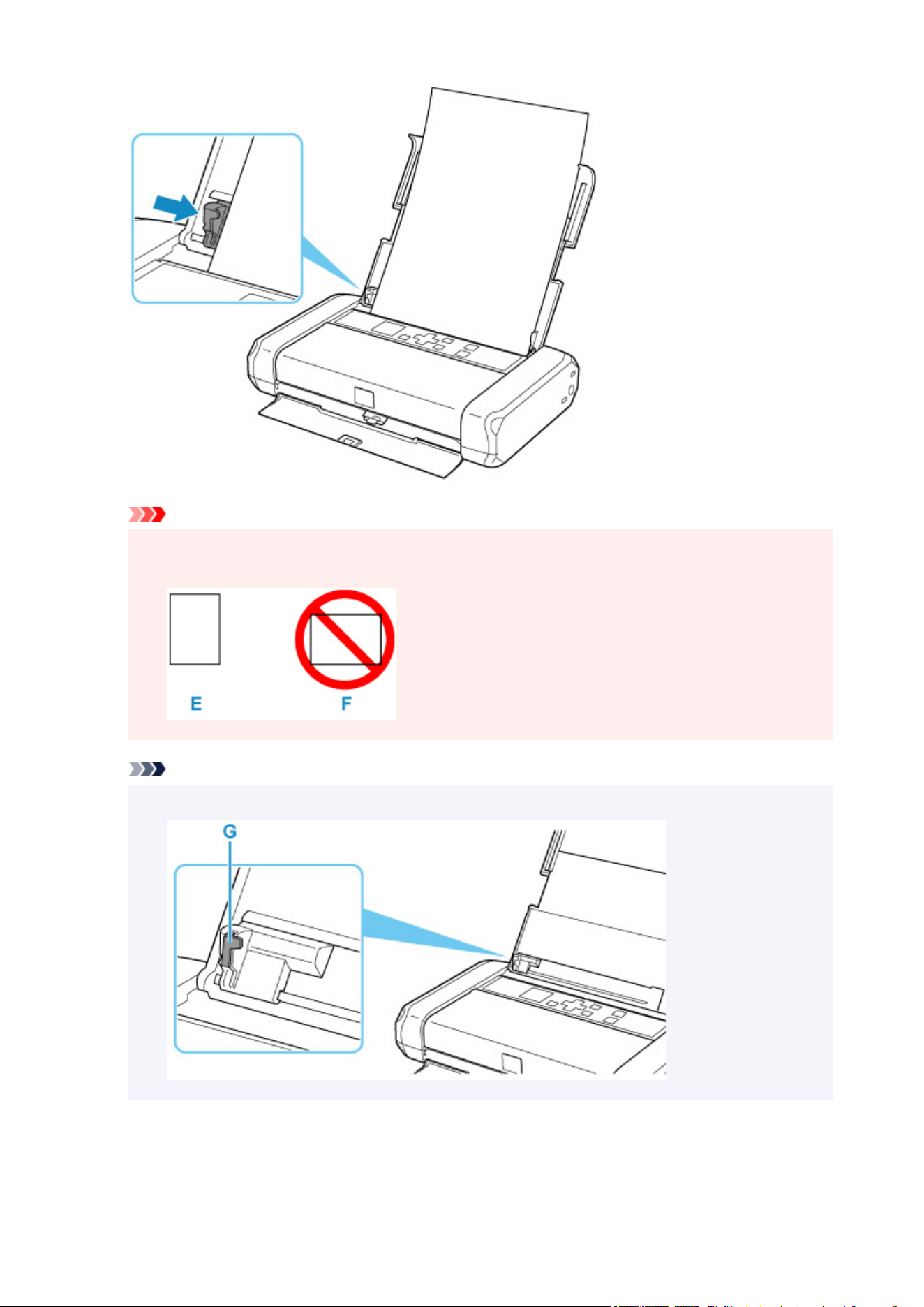 E

F

G