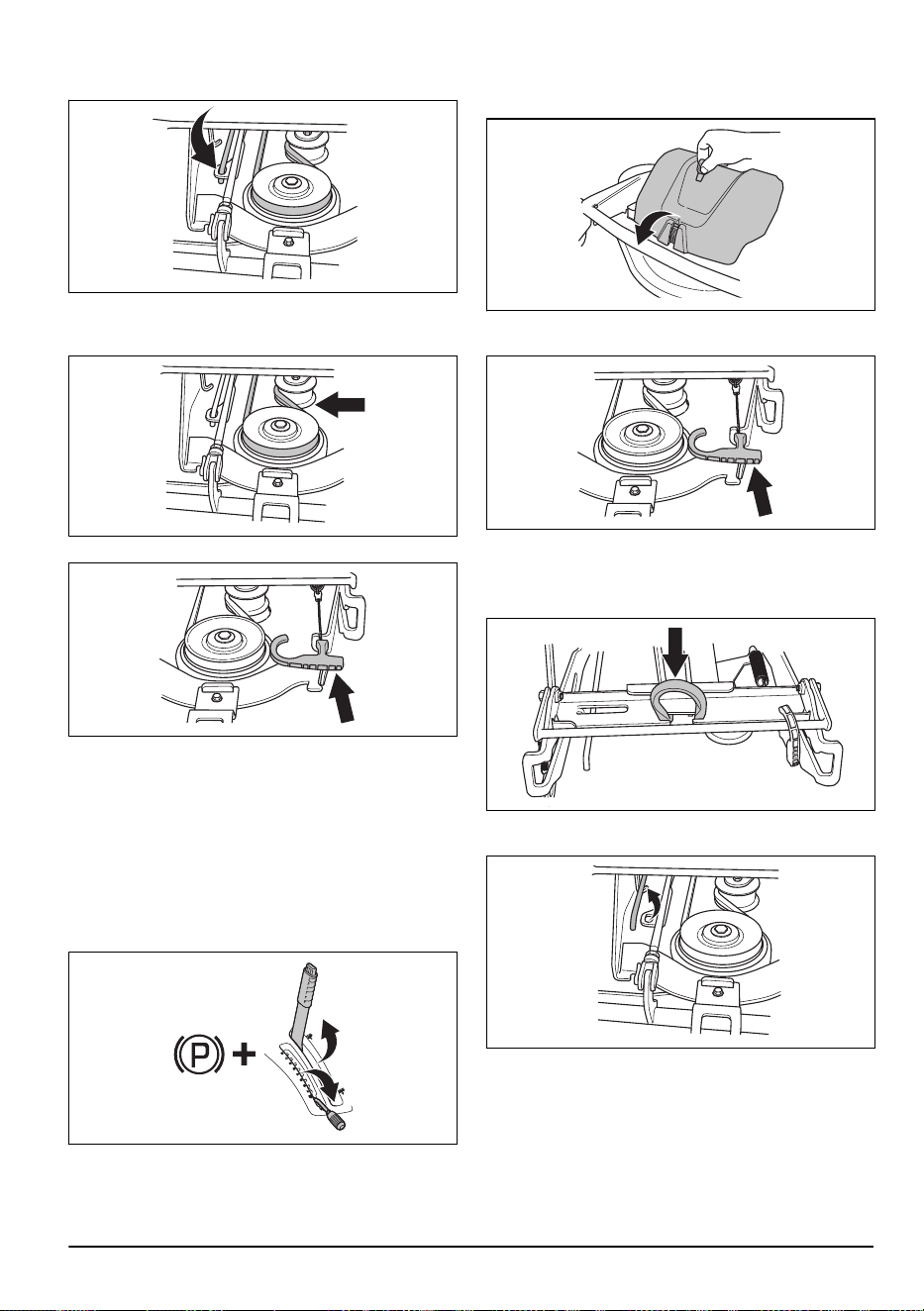 P +