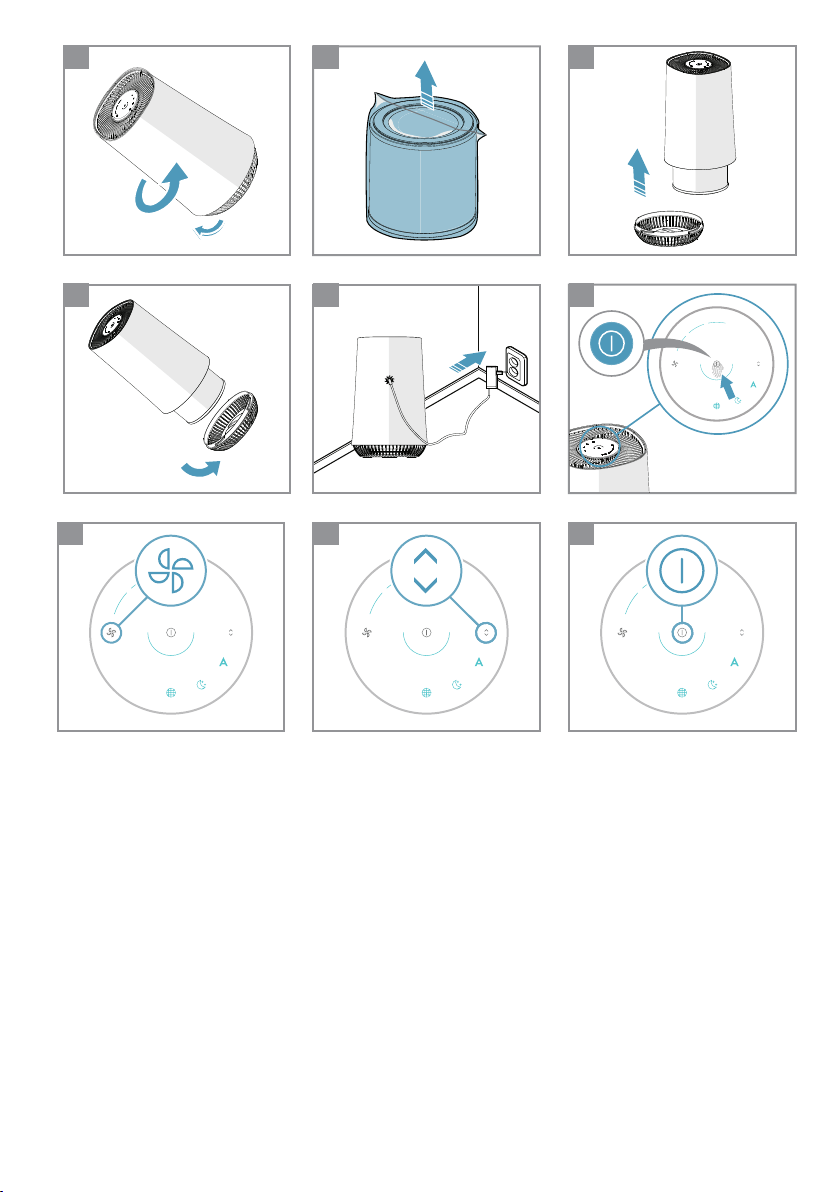 A

A

A

A