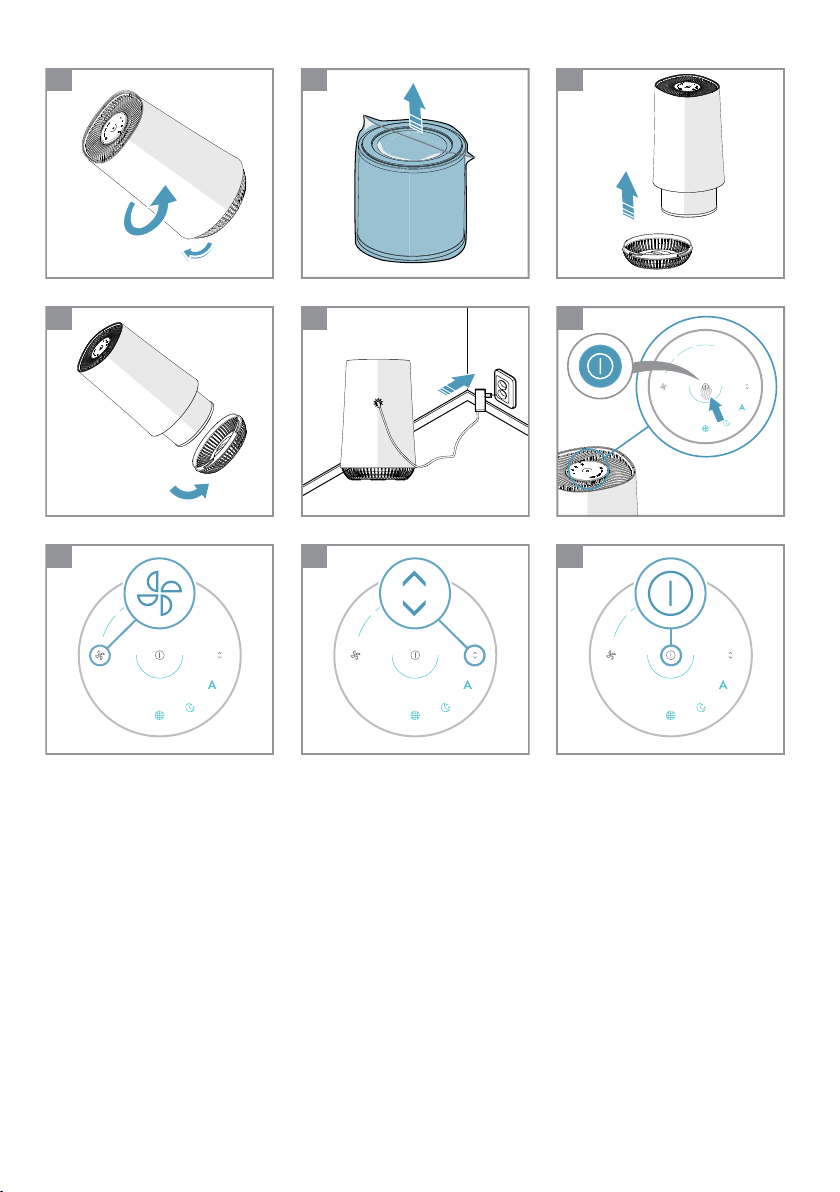 A

A

A

A