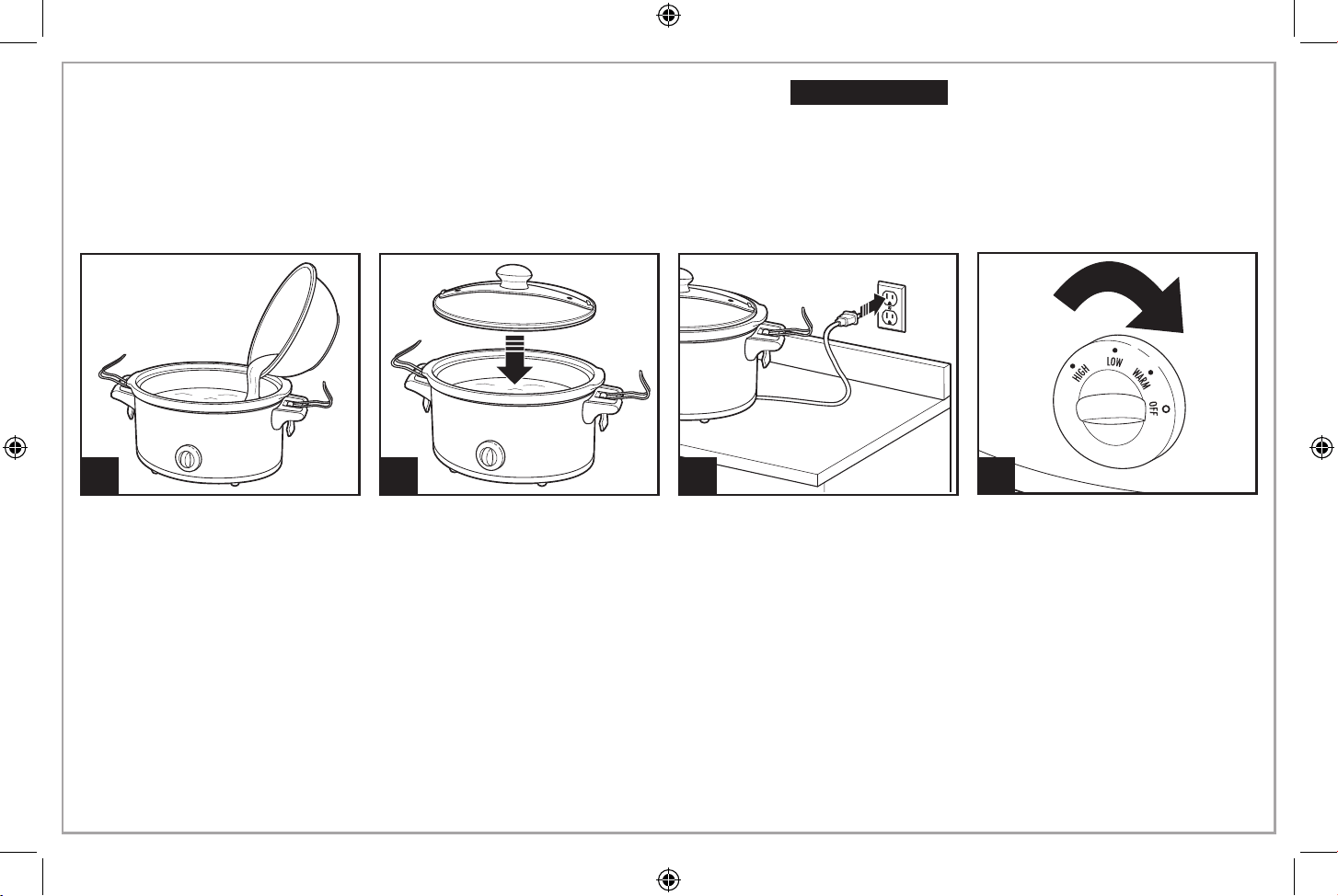 HIGH LOW WARM OFF