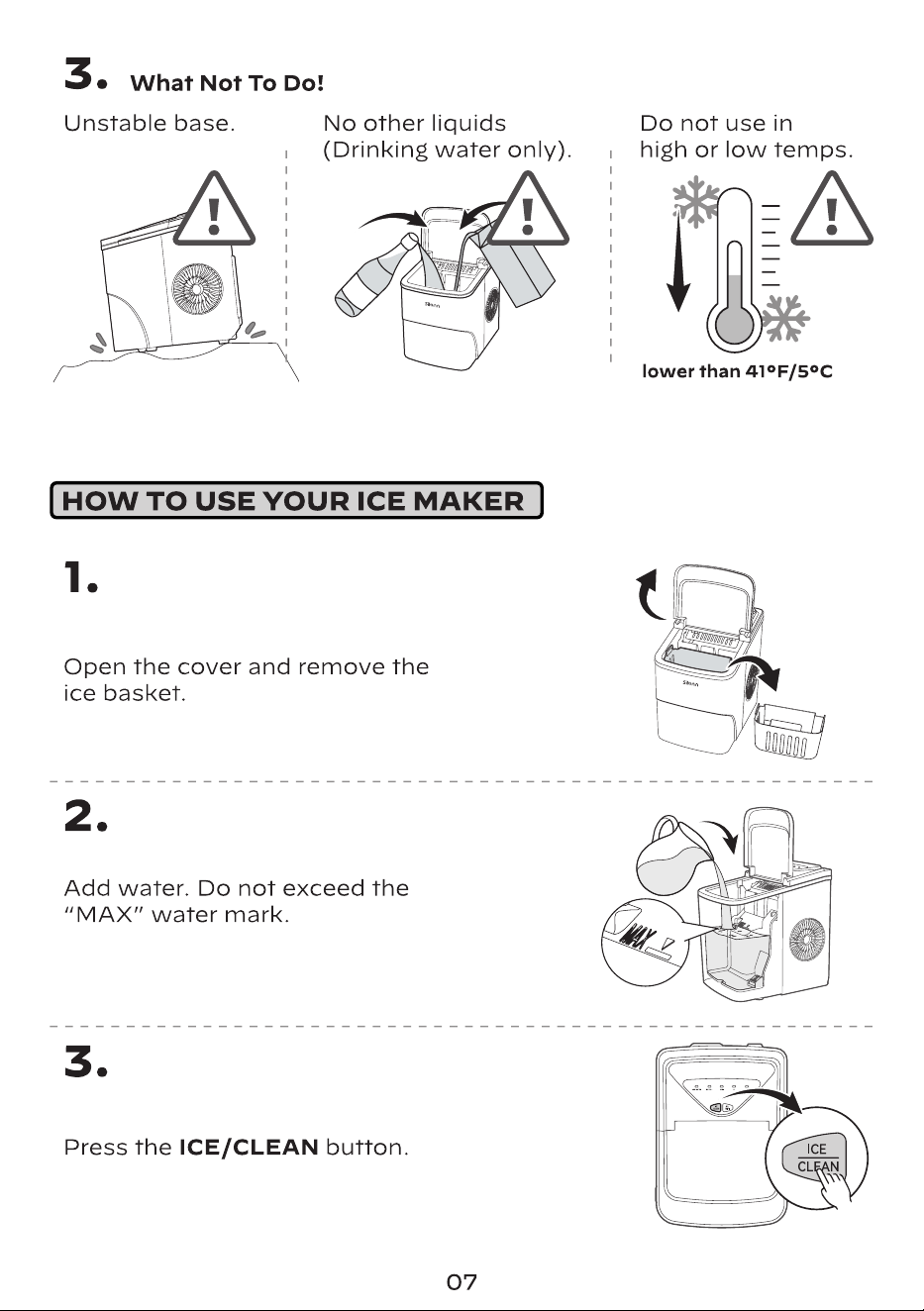 3. What Not To Do!

Unstable base.

No other liquids (Drinking water only).

Do not use in high or low temps.

lower than 41°F/5°C

HOW TO USE YOUR ICE MAKER

1.

Open the cover and remove the ice basket.

2.

Add water. Do not exceed the "MAX" water mark.

MAX

3.

Press the ICE/CLEAN button.

ICE
CLEAN

07