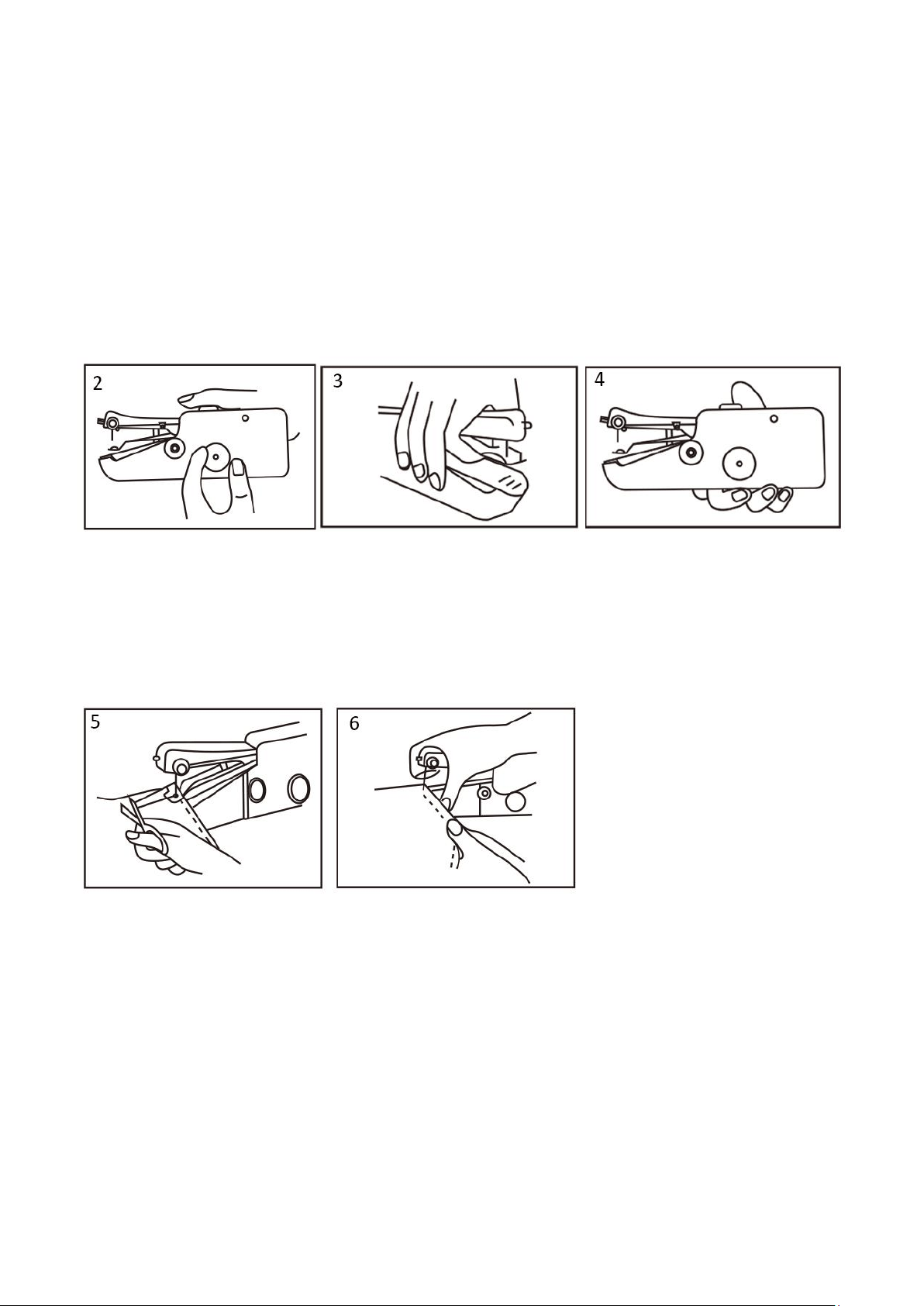 2

3

4

5

6