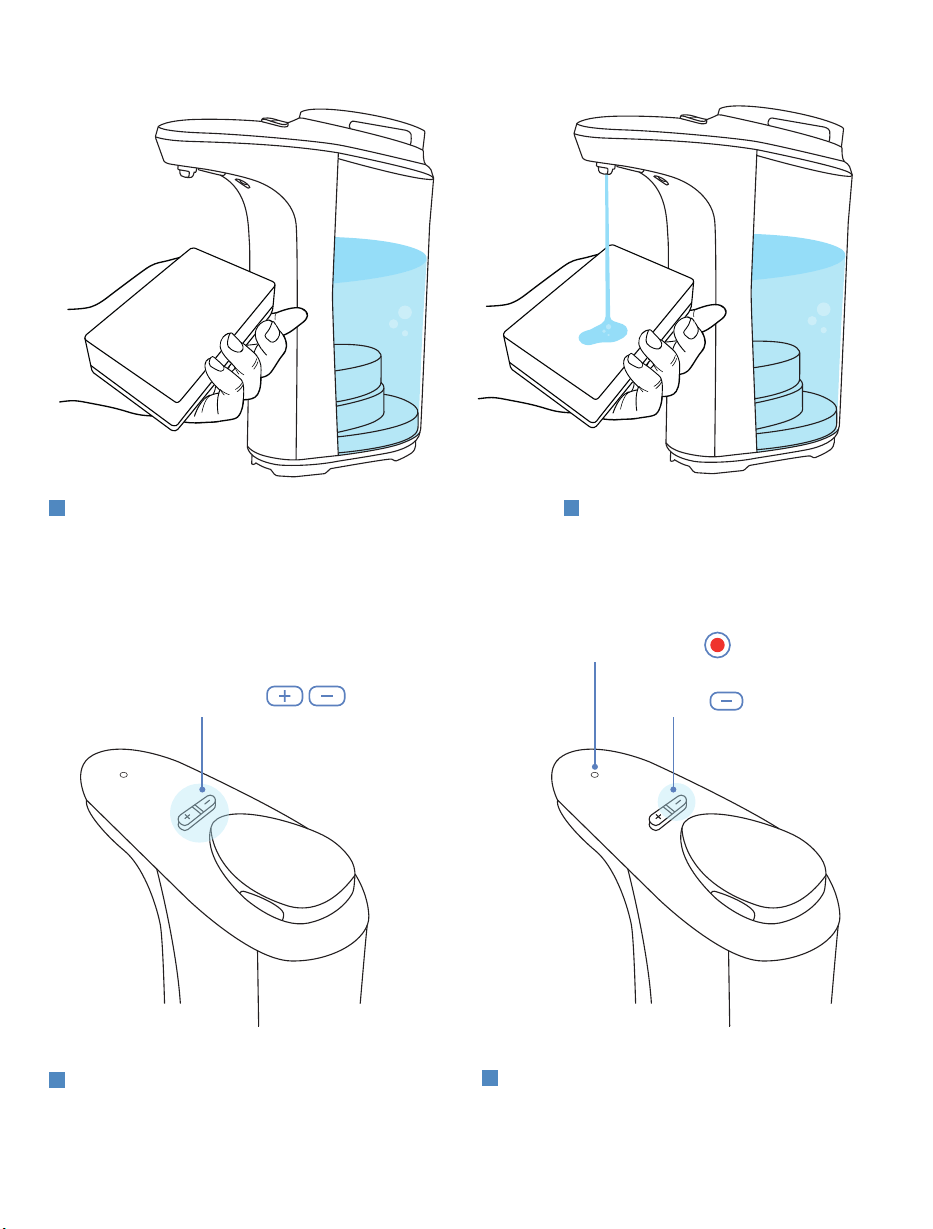 + −

−

+ −

+ −