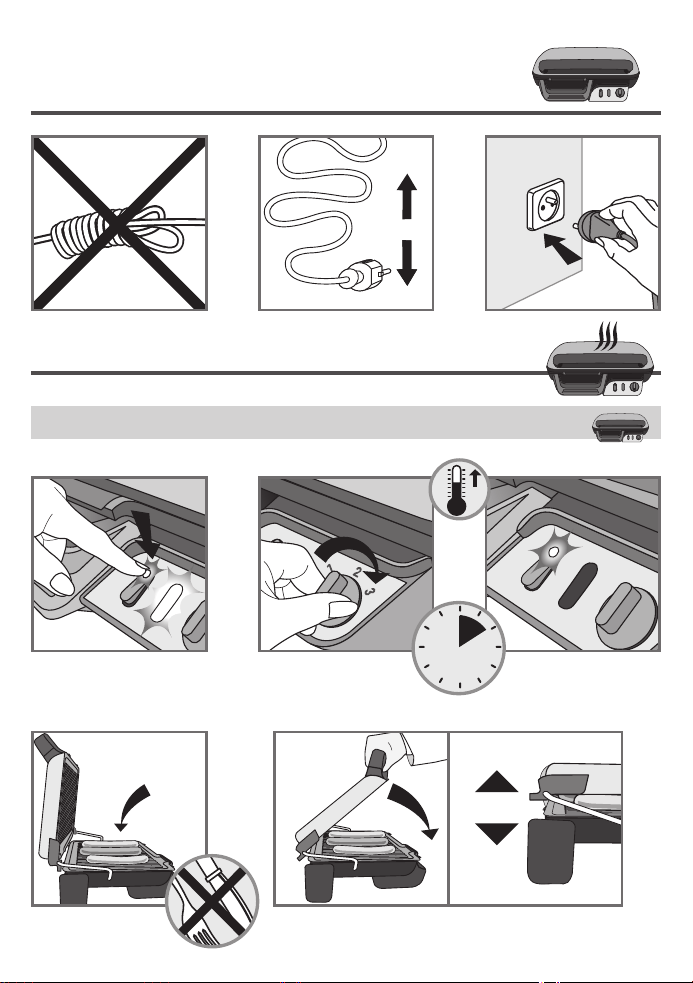 1
2
3