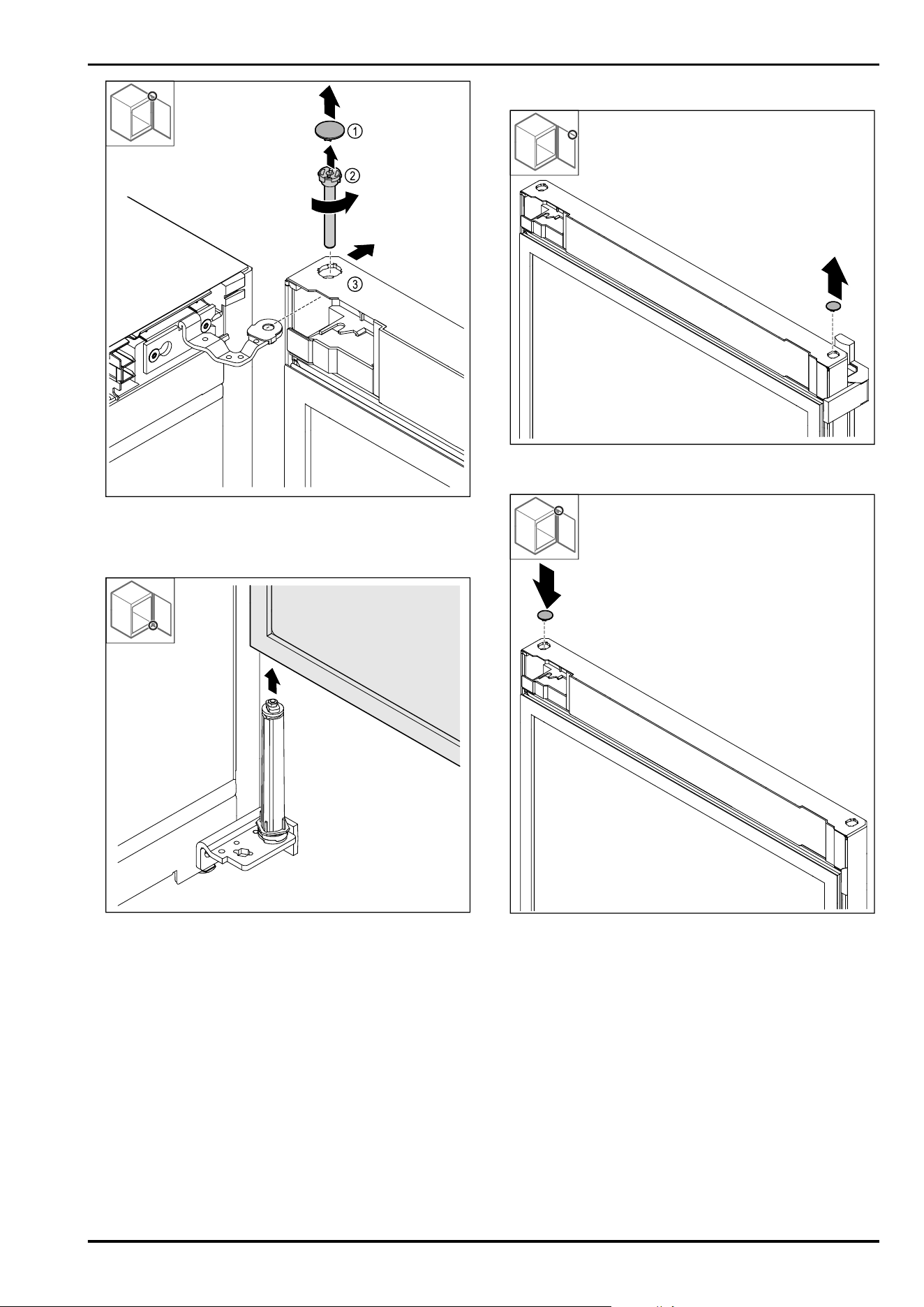 ①
②
③