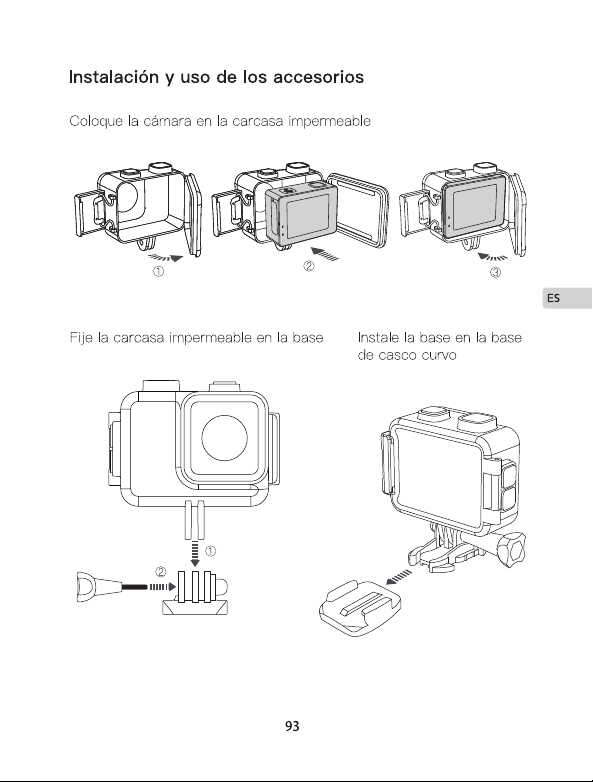 Instalación y uso de los accesorios

Coloque la cámara en la carcasa impermeable

①

②

③

ES

Fije la carcasa impermeable en la base

①

②

Instale la base en la base de casco curvo

93