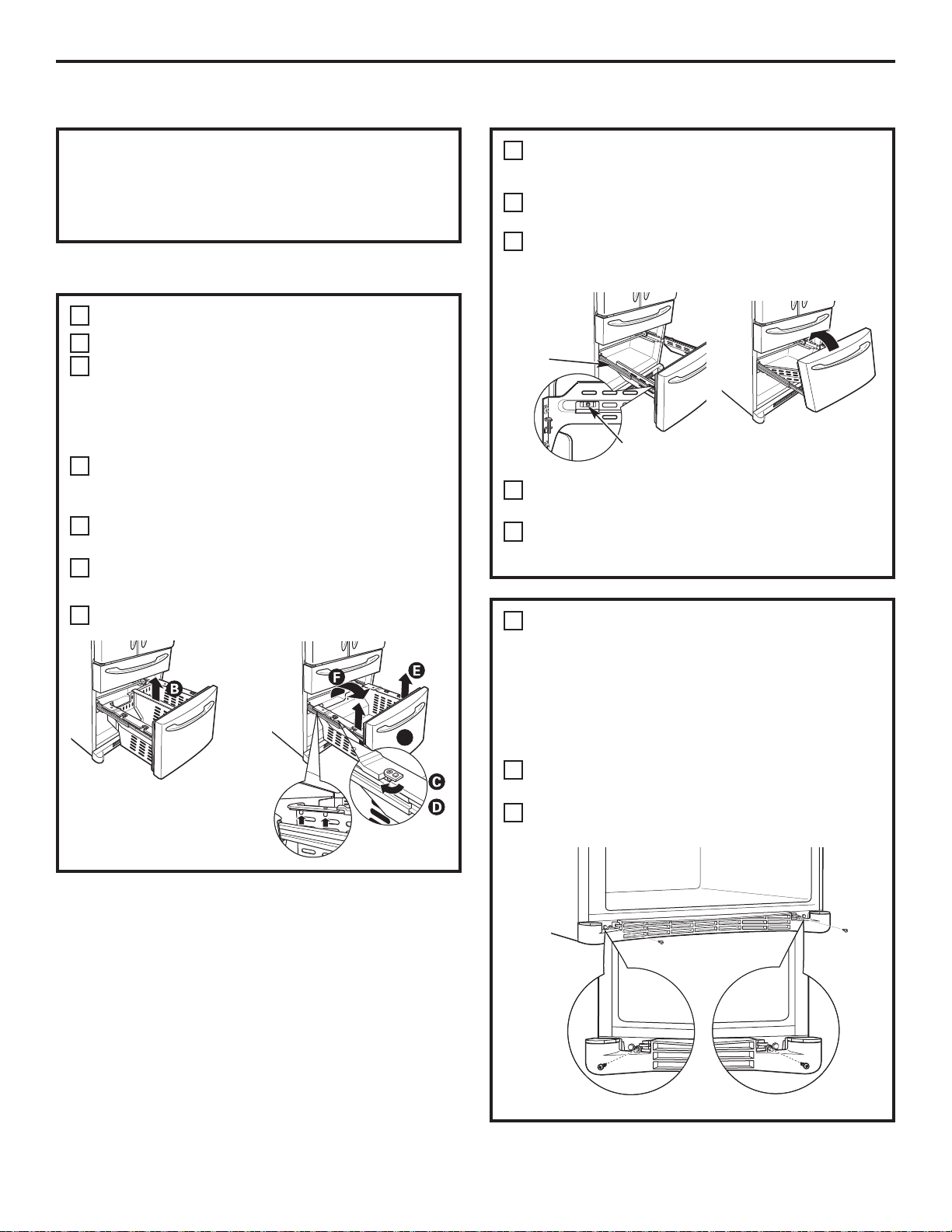 B

F

E

C

D