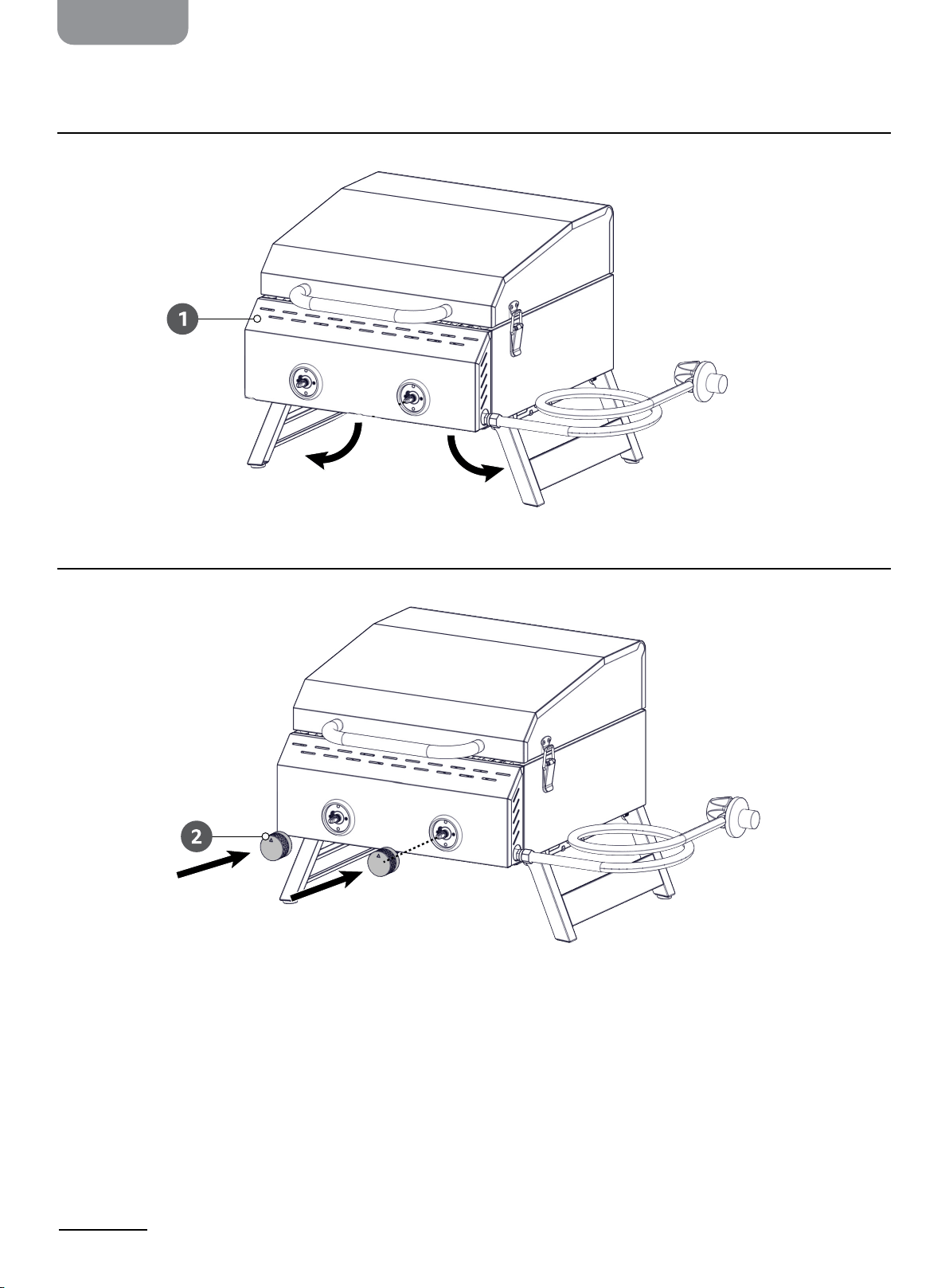 1

2