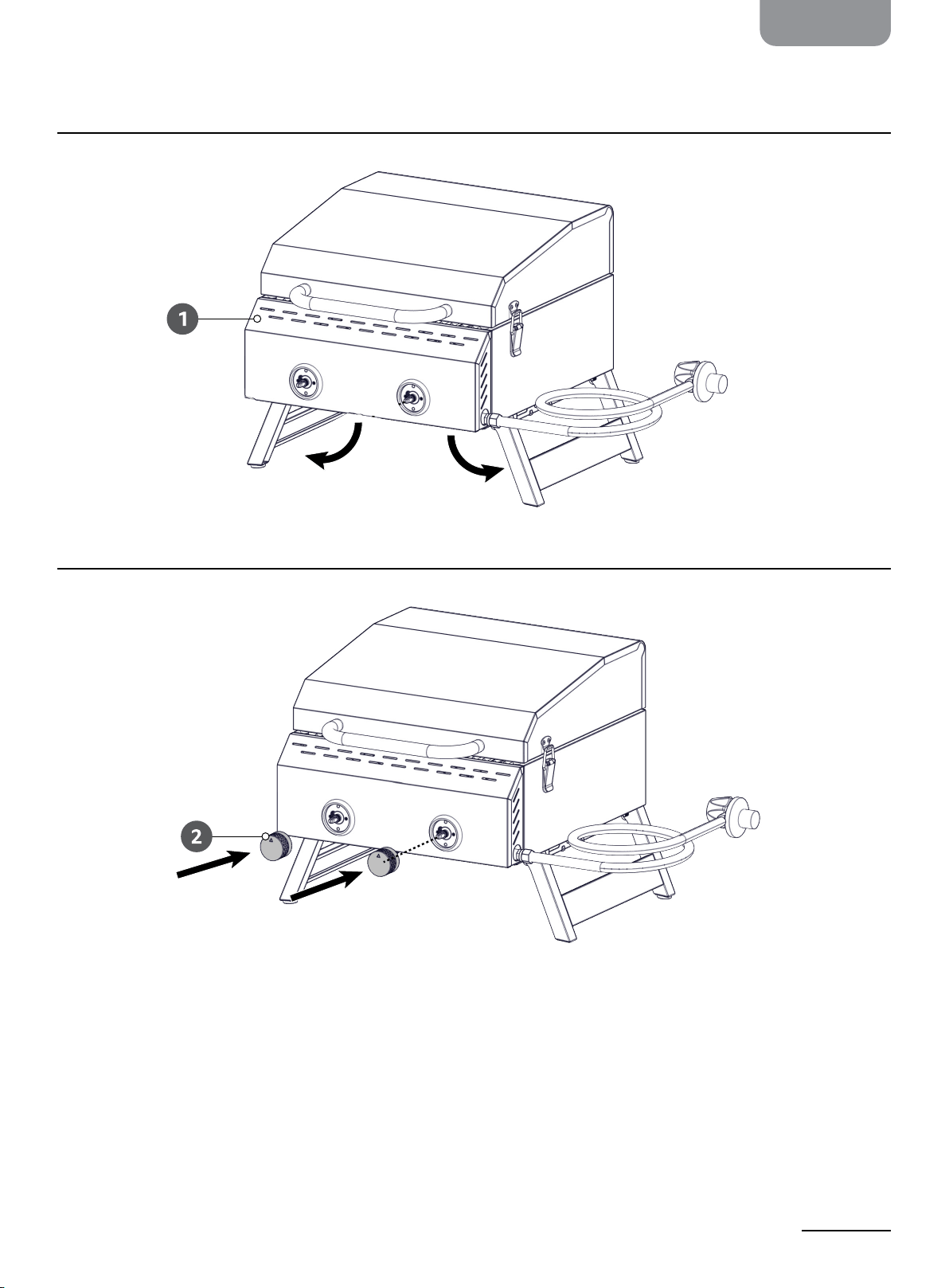 1

2