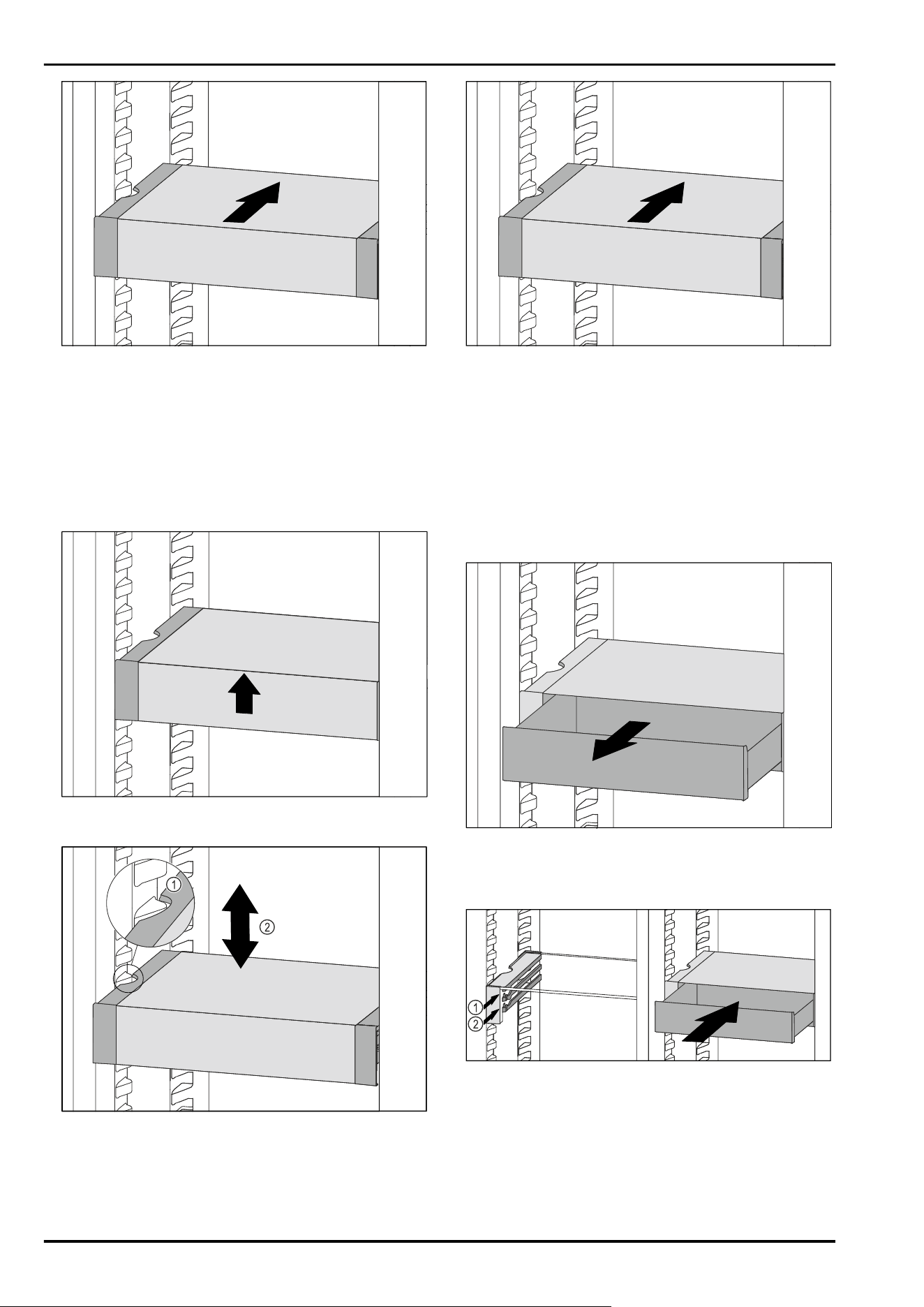 1
2
1
2