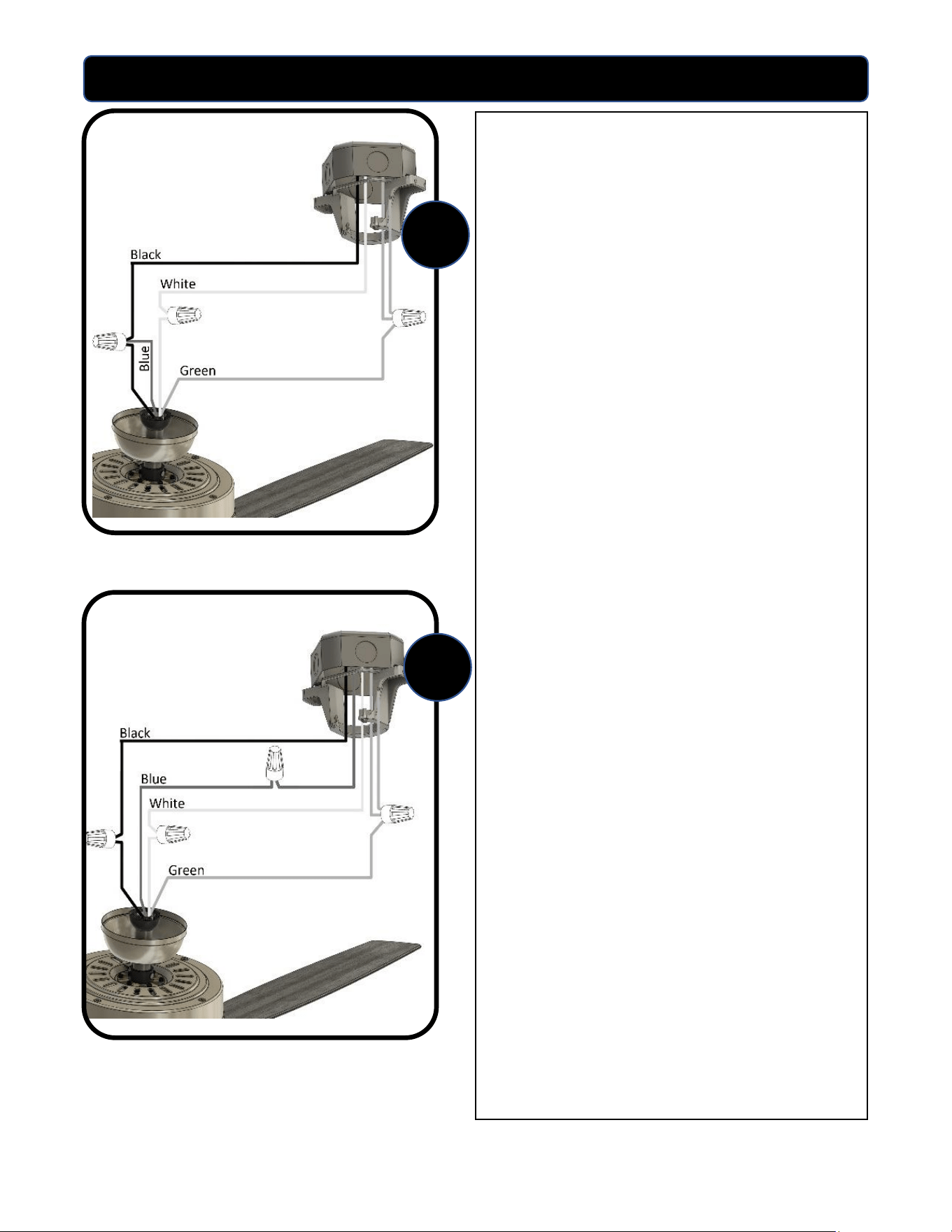 Black
White
Blue
Green

Black
Blue
White
Green