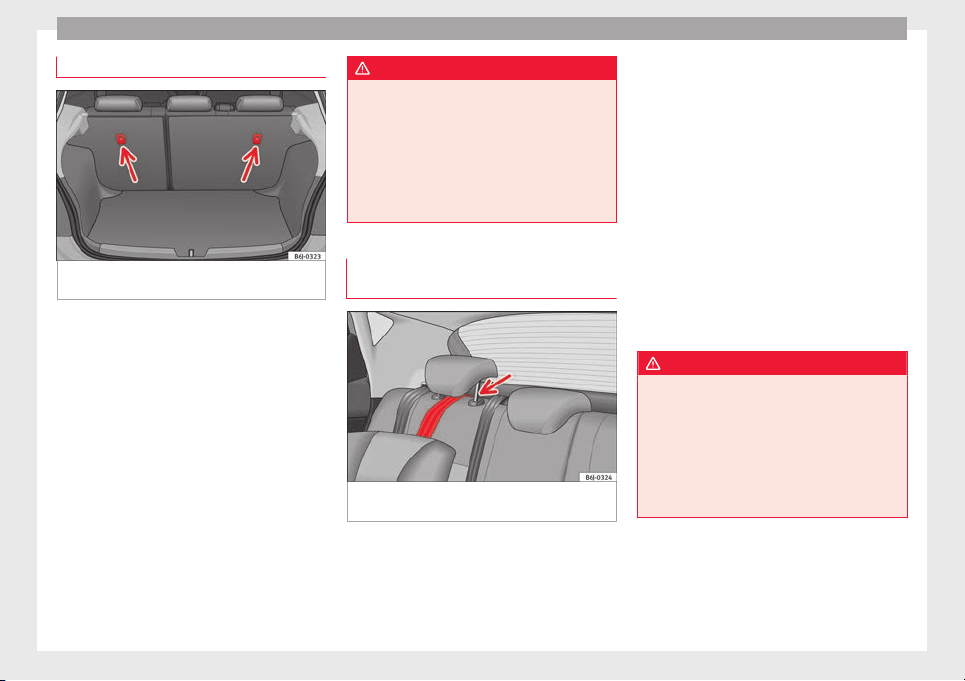 B6J-0323

B6J-0324