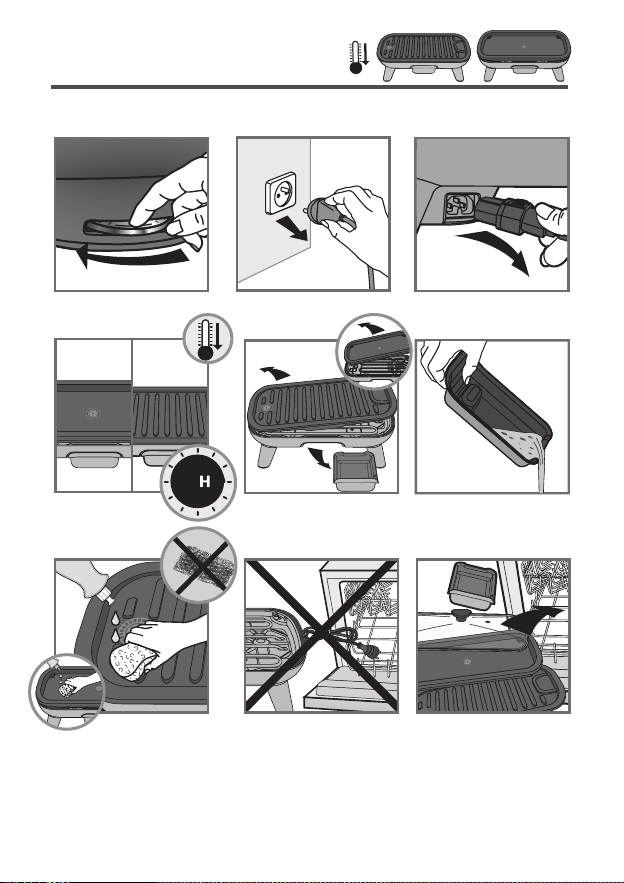 H