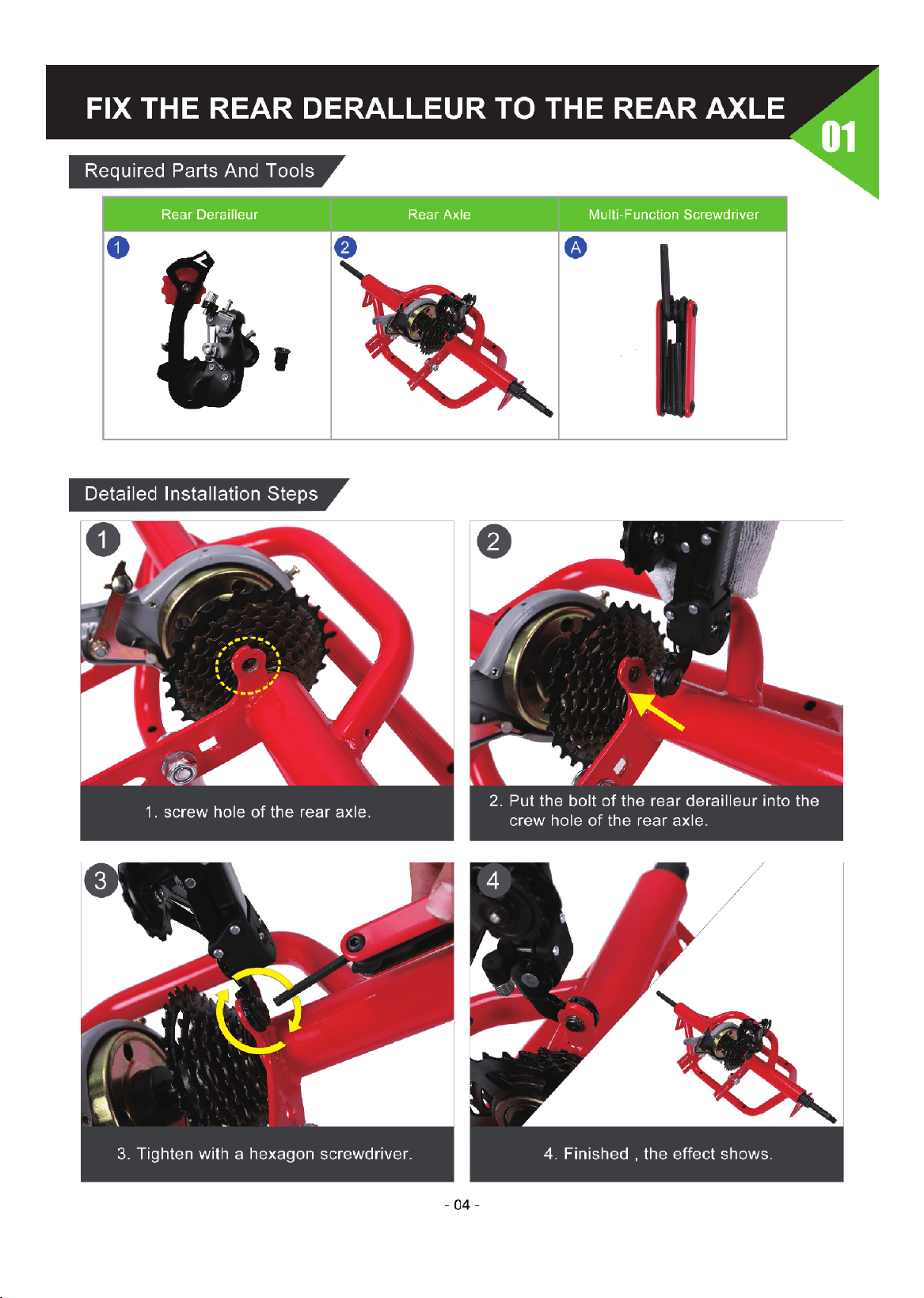 FIX THE REAR DERALLEUR TO THE REAR AXLE

01

Required Parts And Tools

| Rear Derailleur | Rear Axle | Multi-Function Screwdriver |
|---|---|---|
| 1 | 2 | A |

Detailed Installation Steps

1

1. screw hole of the rear axle.

2

2. Put the bolt of the rear derailleur into the crew hole of the rear axle.

3

3. Tighten with a hexagon screwdriver.

4

4. Finished , the effect shows.

- 04 -