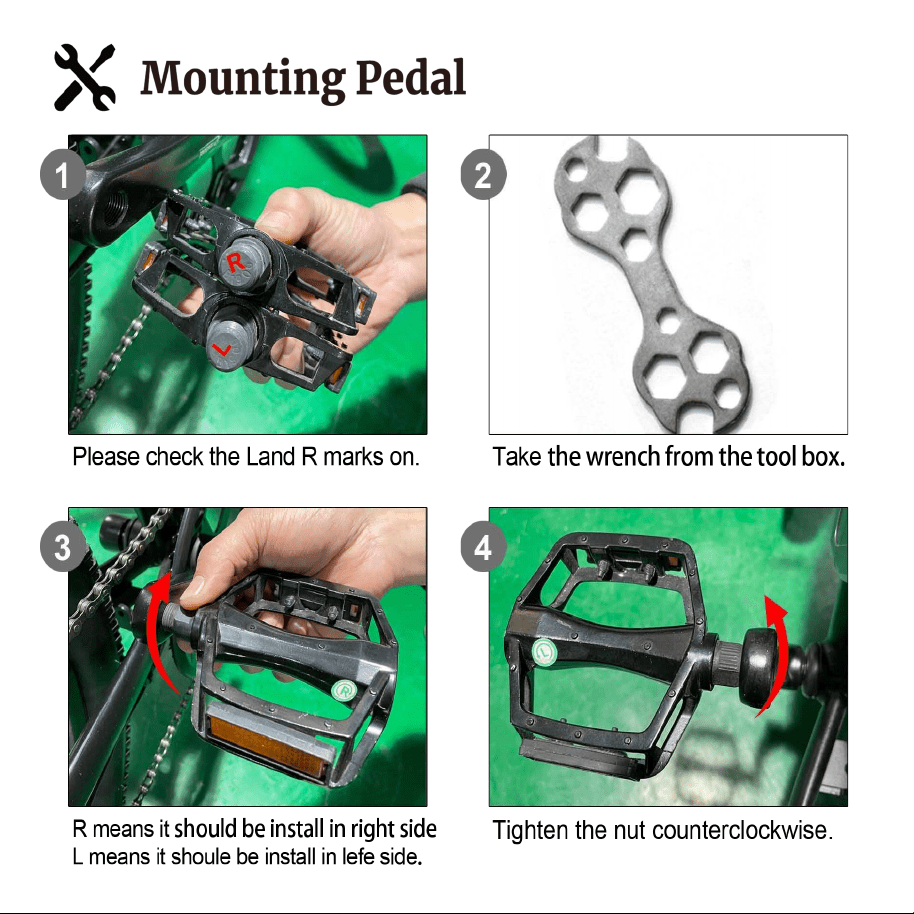 Mounting Pedal

1
R
L
Please check the Land R marks on.

2
Take the wrench from the tool box.

3
R
R means it should be install in right side
L means it shoule be install in lefe side.

4
L
Tighten the nut counterclockwise.