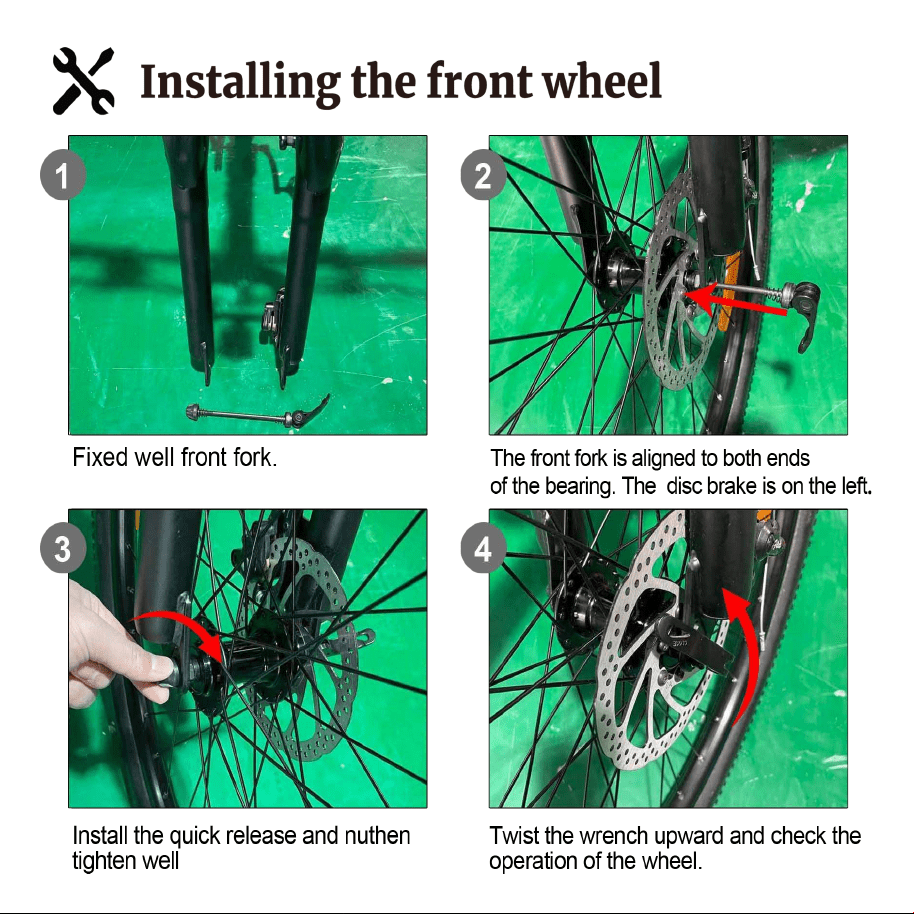 Installing the front wheel

1

Fixed well front fork.

2

The front fork is aligned to both ends of the bearing. The disc brake is on the left.

3

Install the quick release and nuthen tighten well

4

Twist the wrench upward and check the operation of the wheel.