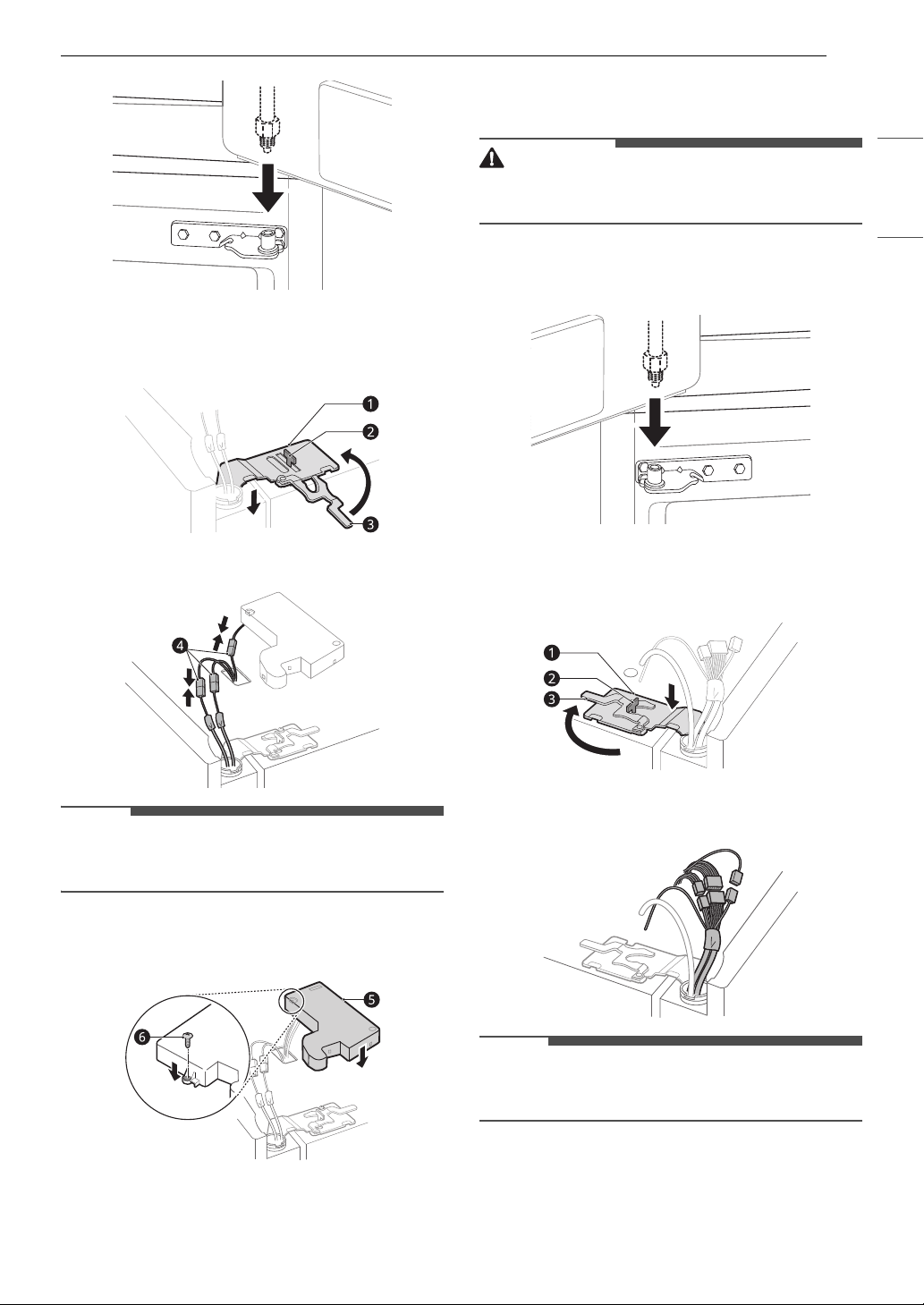 1

2

3

4

5

6

1

2

3