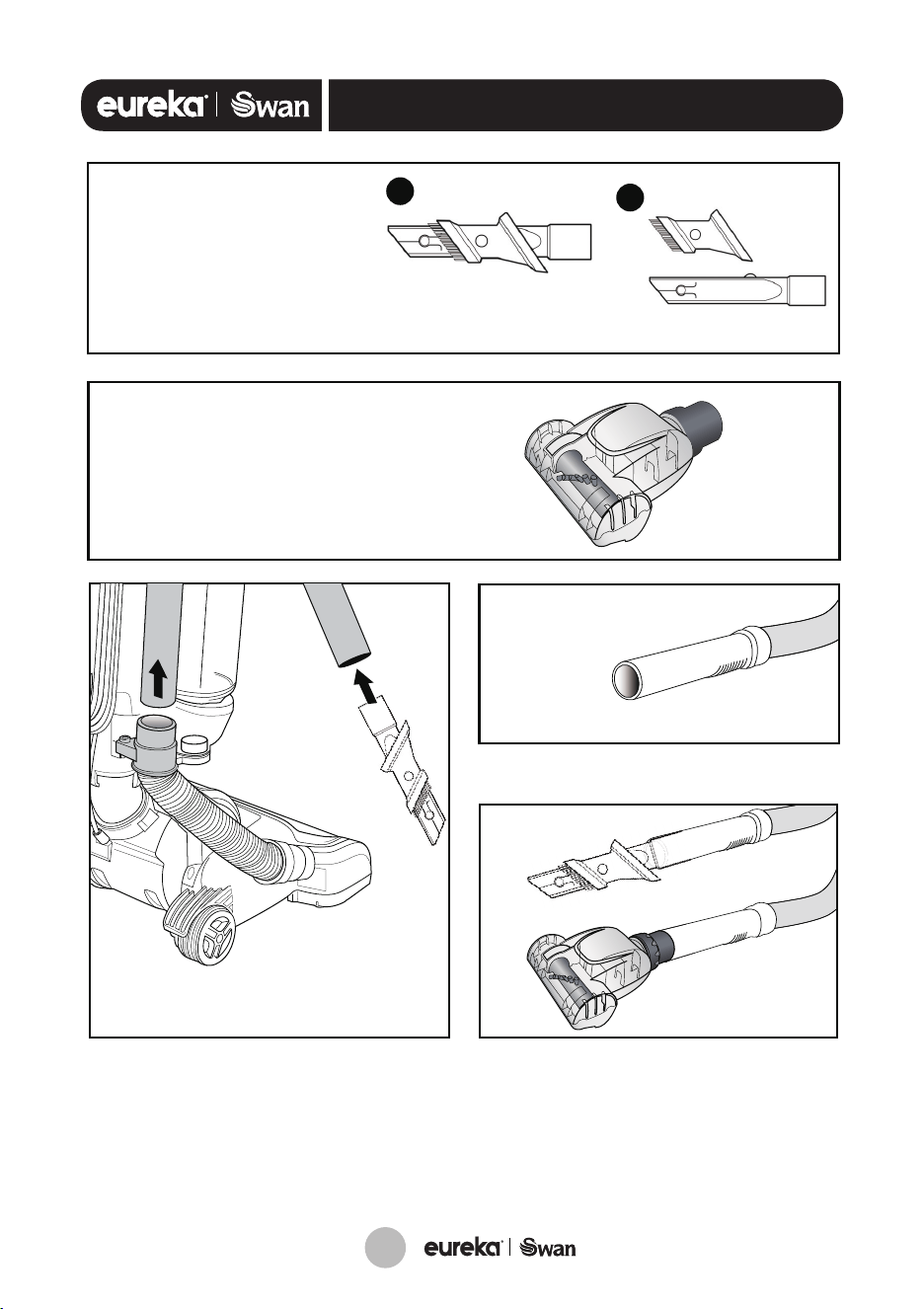 eureka | Swan

eureka | Swan