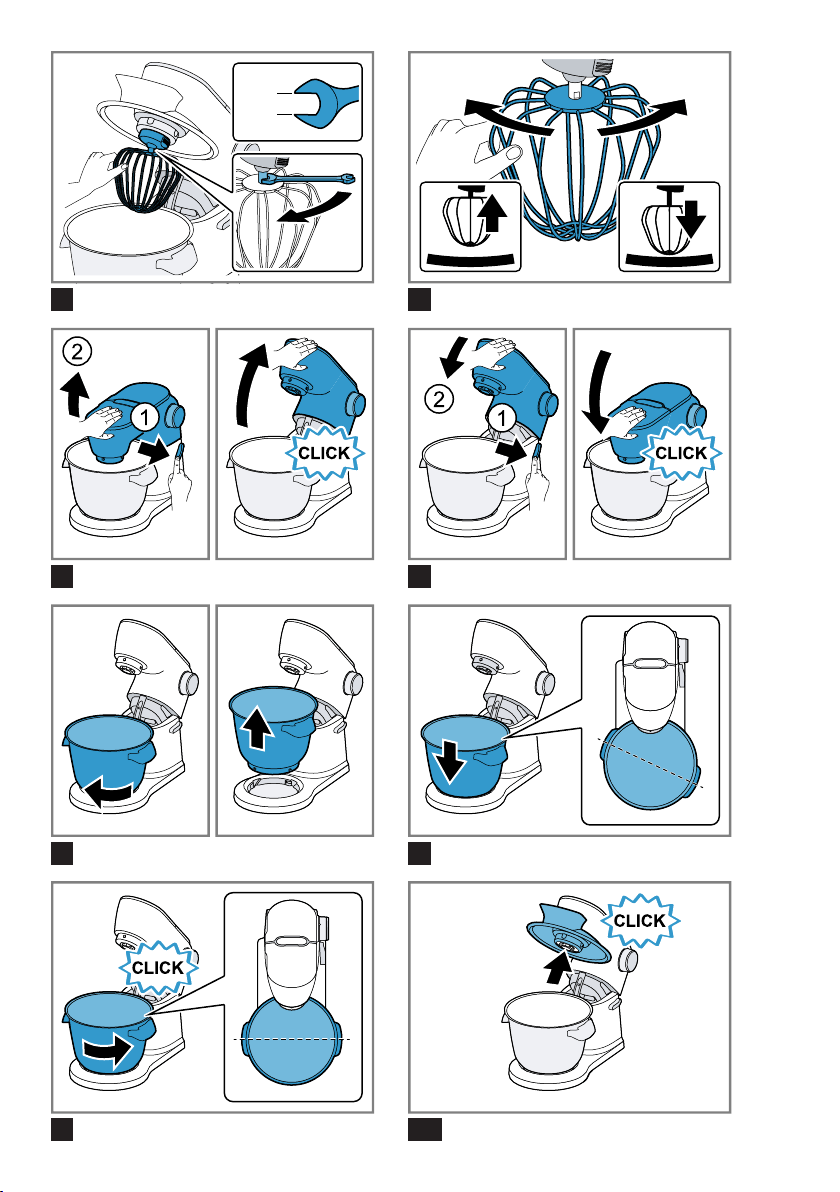 2
1
CLICK
2
1
CLICK
CLICK
CLICK