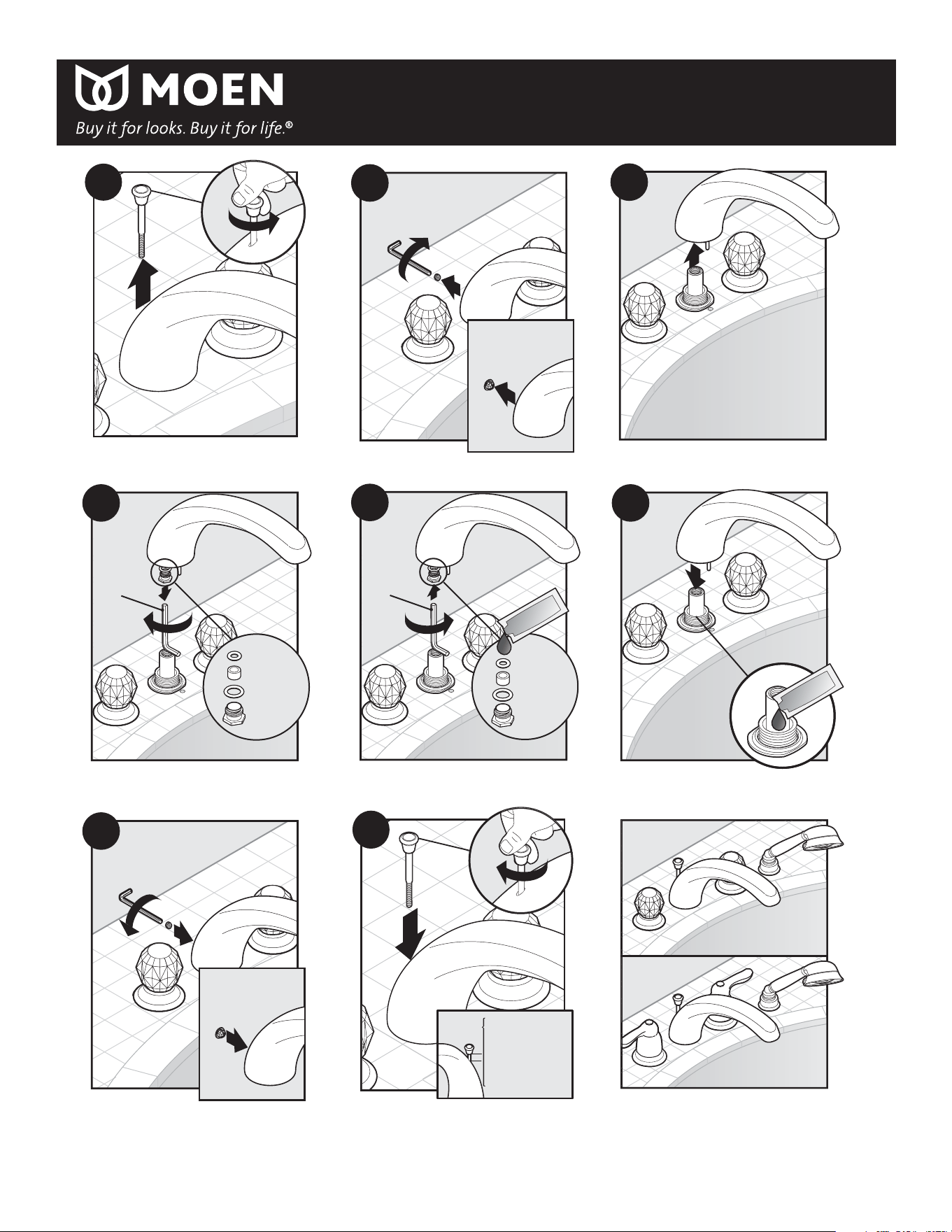 MOEN
Buy it for looks. Buy it for life.®