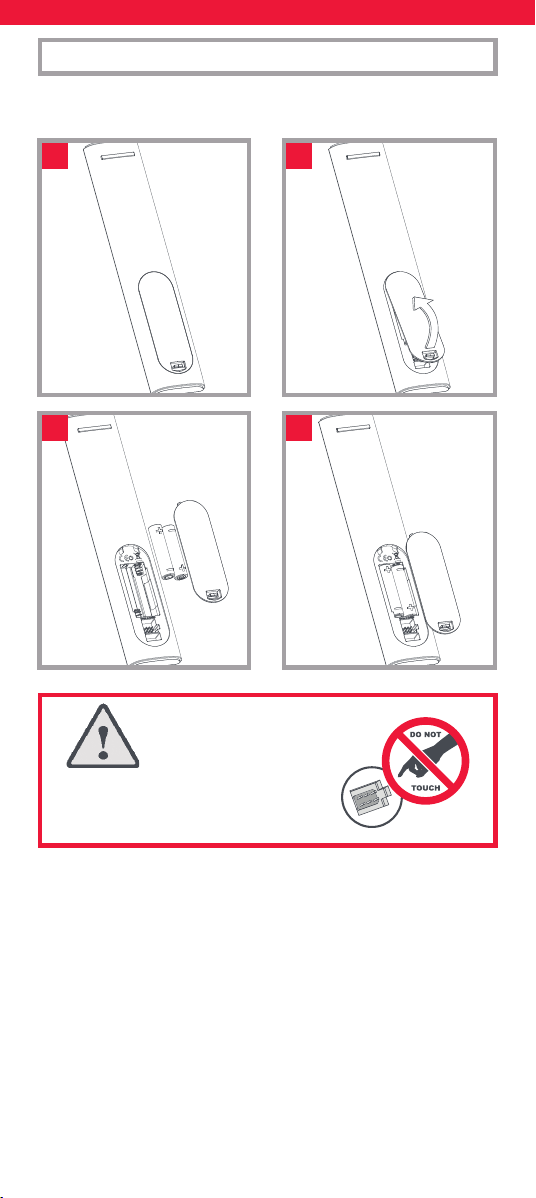 DO NOT
TOUCH