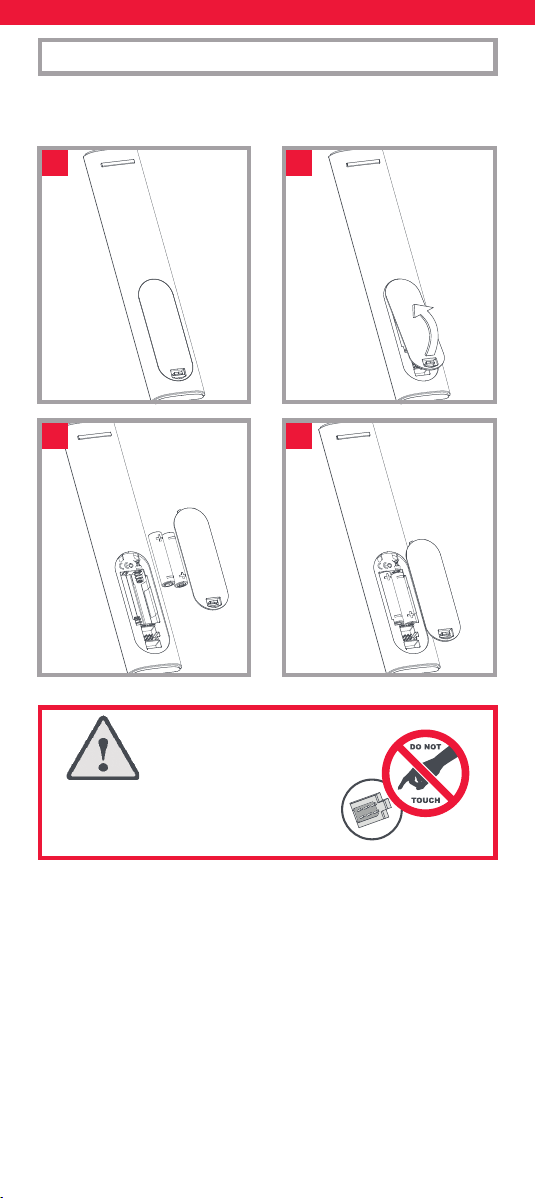 DO NOT
TOUCH